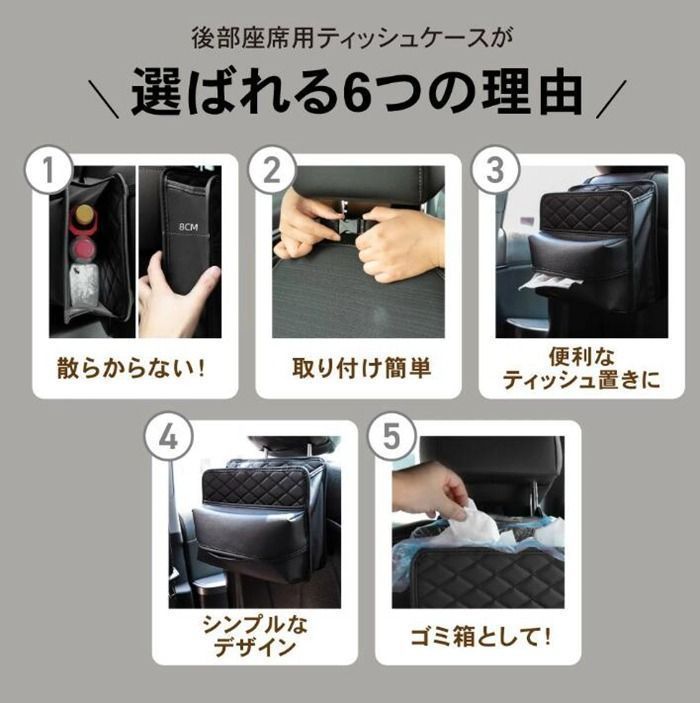 後部座席用ティッシュケースが

＼ 選ばれる6つの理由 ／

1

8CM

散らからない!

2

取り付け簡単

3

便利な
ティッシュ置きに

4

シンプルな
デザイン

5

ゴミ箱として!