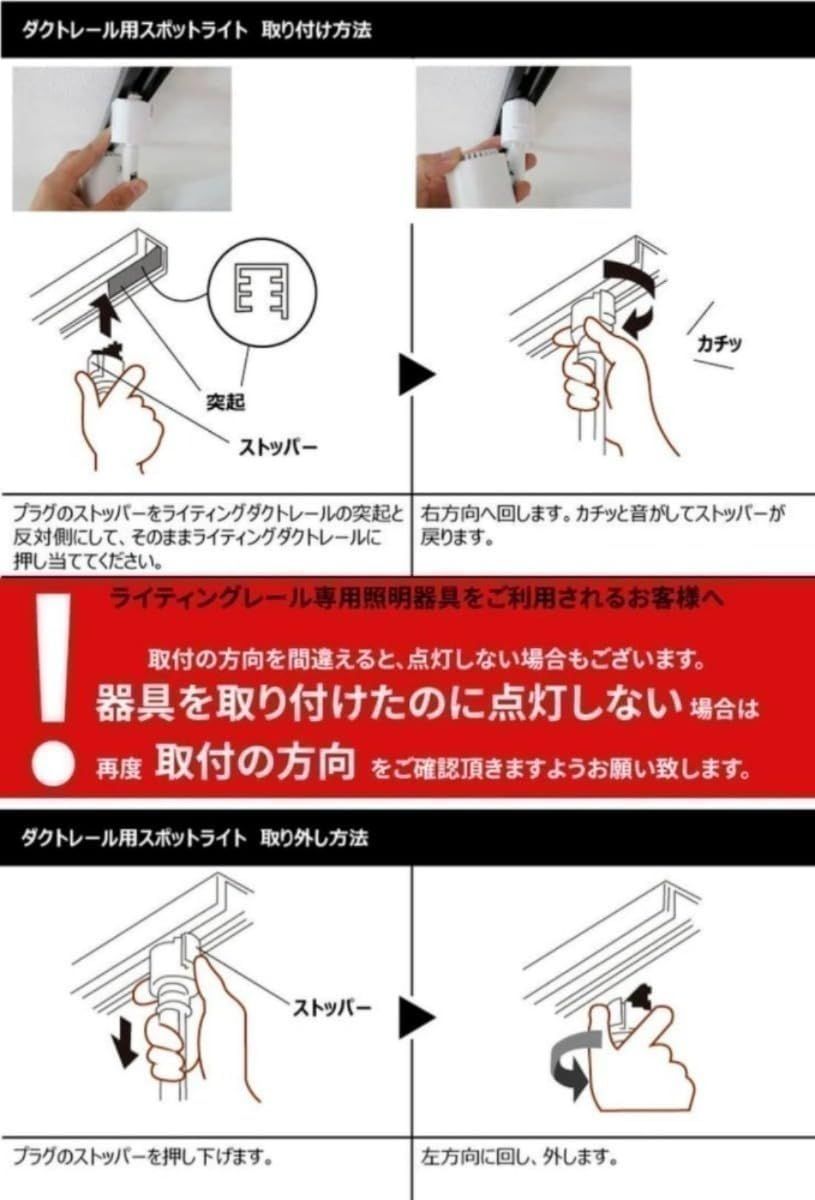 ダクトレール用スポットライト　取り付け方法

突起

ストッパー

カチッ

プラグのストッパーをライティングダクトレールの突起と反対側にして、そのままライティングダクトレールに押し当ててください。

右方向へ回します。カチッと音がしてストッパーが戻ります。

ライティングレール専用照明器具をご利用されるお客様へ

取付の方向を間違えると、点灯しない場合もございます。

器具を取り付けたのに点灯しない 場合は

再度 取付の方向 をご確認頂きますようお願い致します。

ダクトレール用スポットライト　取り外し方法

ストッパー

プラグのストッパーを押し下げます。

左方向に回し、外します。