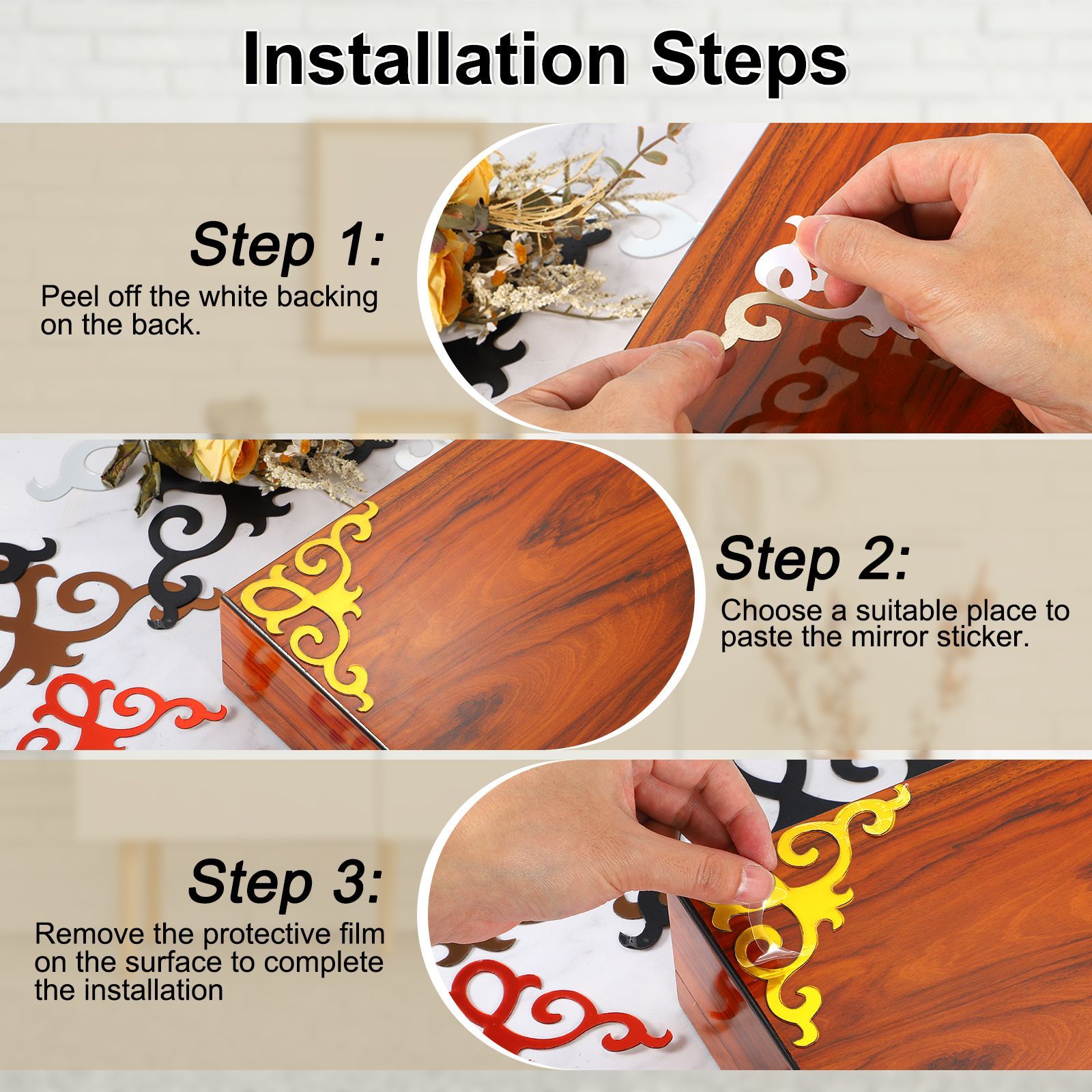 Installation Steps

Step 1:
Peel off the white backing on the back.

Step 2:
Choose a suitable place to paste the mirror sticker.

Step 3:
Remove the protective film on the surface to complete the installation