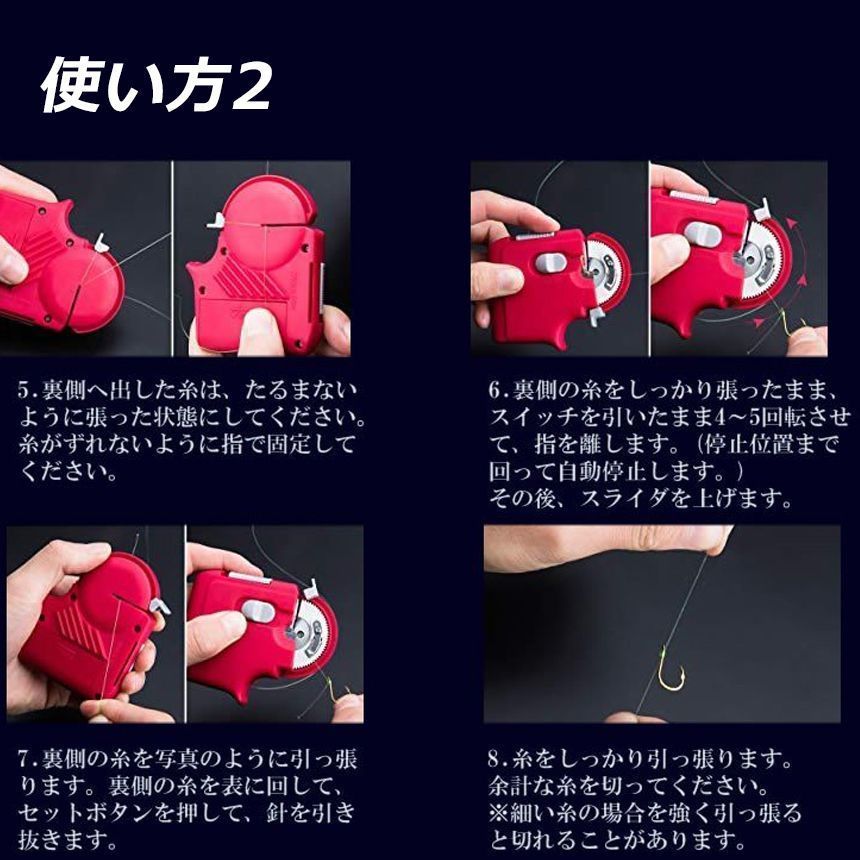 使い方2

5.裏側へ出した糸は、たるまないように張った状態にしてください。糸がずれないように指で固定してください。

6.裏側の糸をしっかり張ったまま、スイッチを引いたまま4～5回転させて、指を離します。（停止位置まで回って自動停止します。）
その後、スライダを上げます。

7.裏側の糸を写真のように引っ張ります。裏側の糸を表に回して、セットボタンを押して、針を引き抜きます。

8.糸をしっかり引っ張ります。
余計な糸を切ってください。
※細い糸の場合を強く引っ張ると切れることがあります。