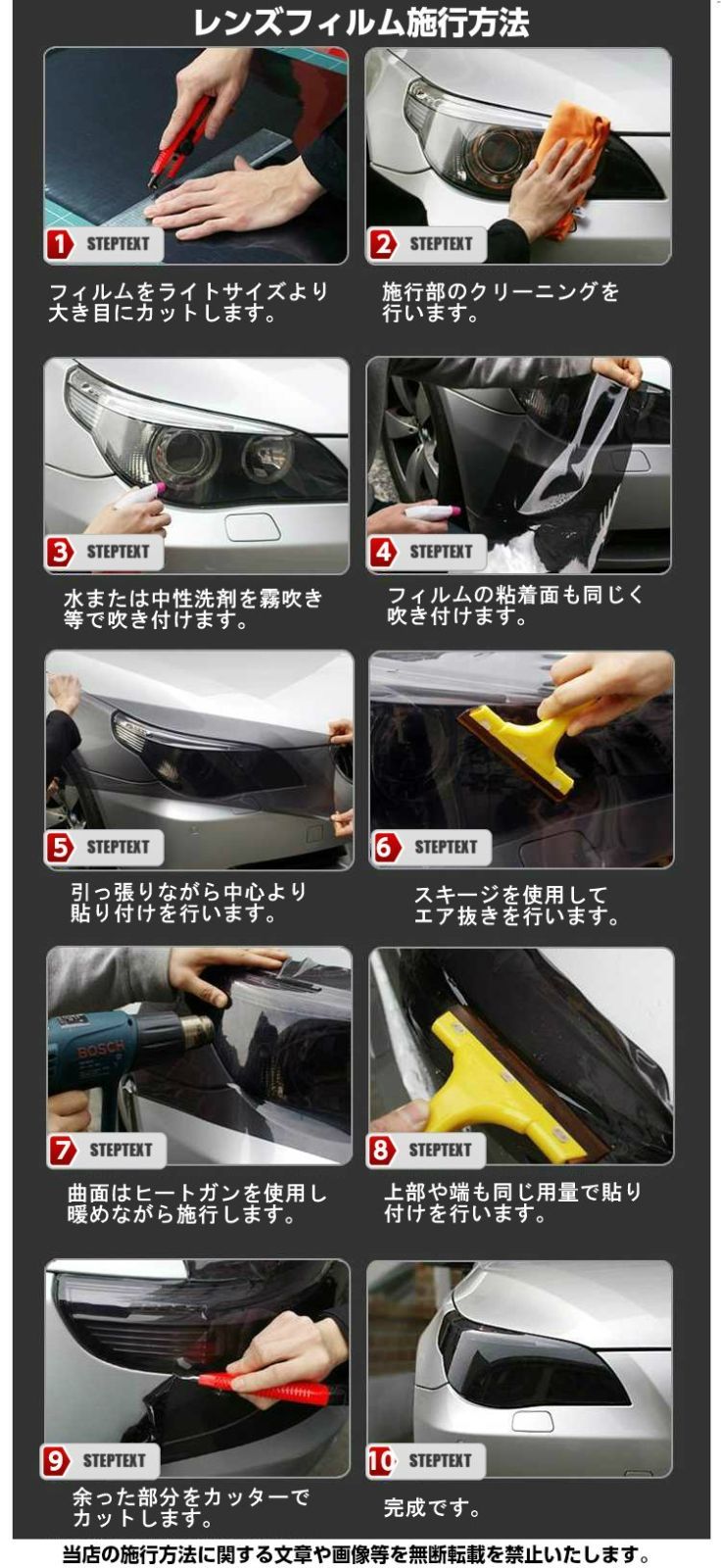 レンズフィルム施行方法

1 STEPTEXT

フィルムをライトサイズより大き目にカットします。

2 STEPTEXT

施行部のクリーニングを行います。

3 STEPTEXT

水または中性洗剤を霧吹き等で吹き付けます。

4 STEPTEXT

フィルムの粘着面も同じく吹き付けます。

5 STEPTEXT

引っ張りながら中心より貼り付けを行います。

6 STEPTEXT

スキージを使用してエア抜きを行います。

BOSCH

7 STEPTEXT

曲面はヒートガンを使用し暖めながら施行します。

8 STEPTEXT

上部や端も同じ用量で貼り付けを行います。

9 STEPTEXT

余った部分をカッターでカットします。

10 STEPTEXT

完成です。

当店の施行方法に関する文章や画像等を無断転載を禁止いたします。