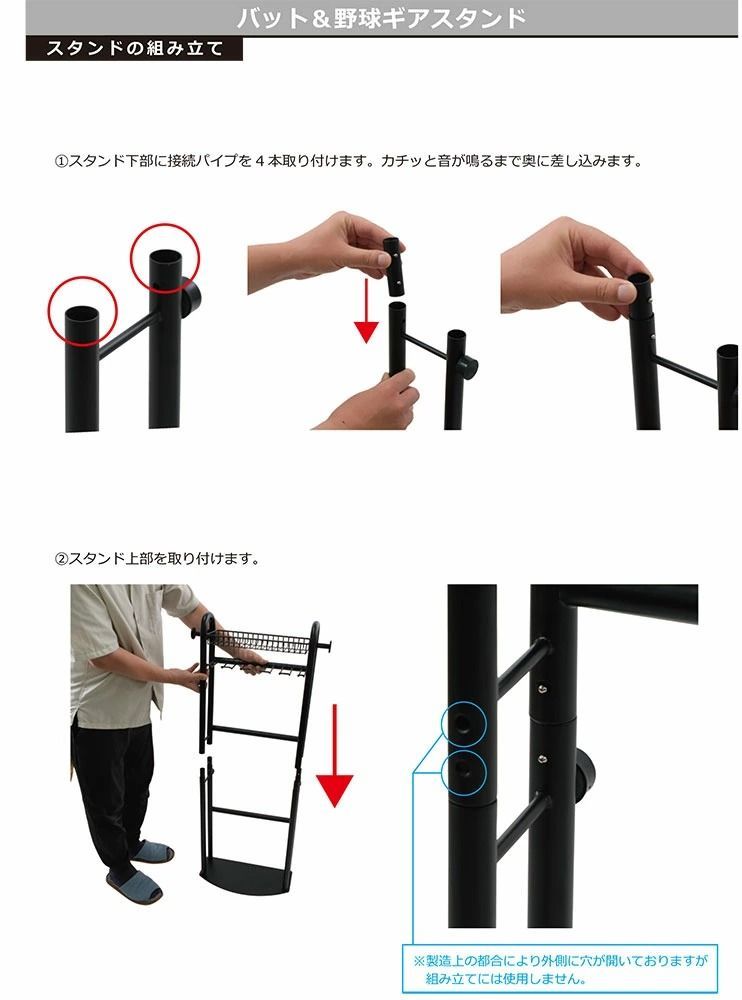 バット＆野球ギアスタンド

スタンドの組み立て

①スタンド下部に接続パイプを４本取り付けます。カチッと音が鳴るまで奥に差し込みます。

②スタンド上部を取り付けます。

※製造上の都合により外側に穴が開いておりますが組み立てには使用しません。