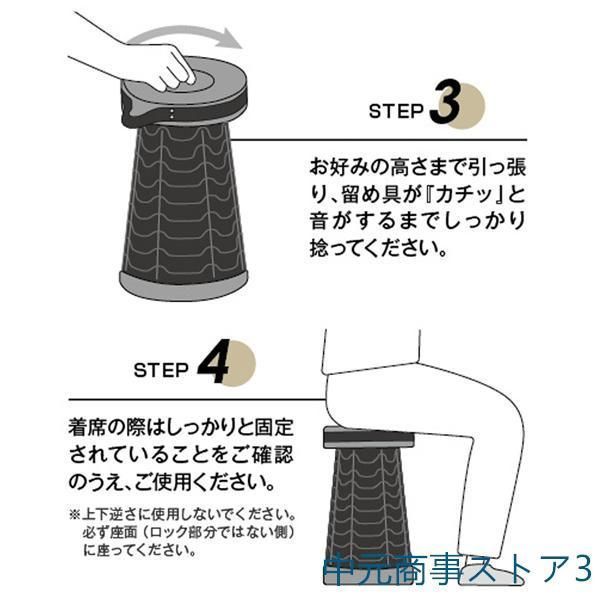 STEP 3

お好みの高さまで引っ張り、留め具が『カチッ』と音がするまでしっかり捻ってください。

STEP 4

着席の際はしっかりと固定されていることをご確認のうえ、ご使用ください。

※上下逆さに使用しないでください。必ず座面（ロック部分ではない側）に座ってください。

中元商事ストア3