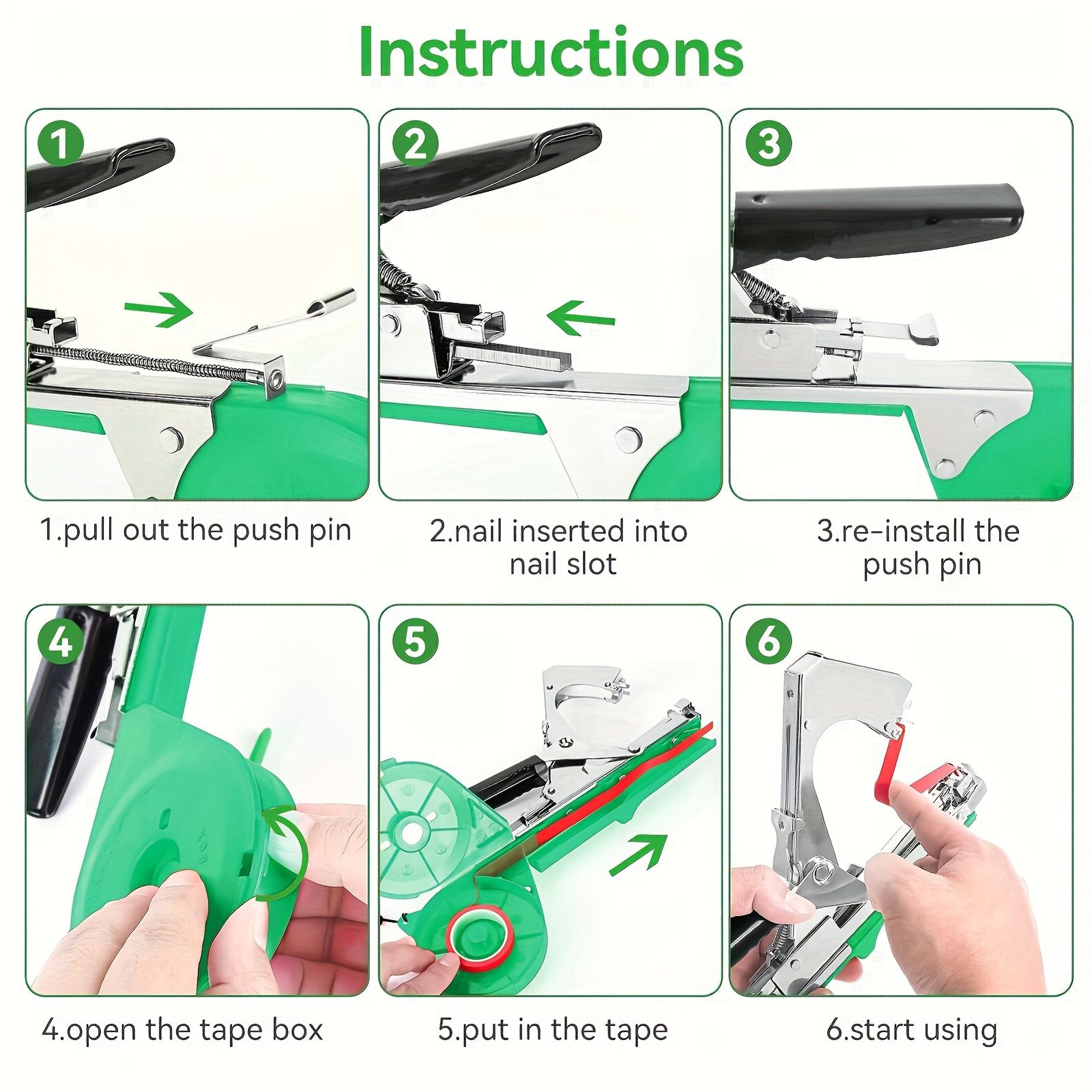 Instructions

1

2

3

1.pull out the push pin

2.nail inserted into nail slot

3.re-install the push pin

4

5

6

4.open the tape box

5.put in the tape

6.start using