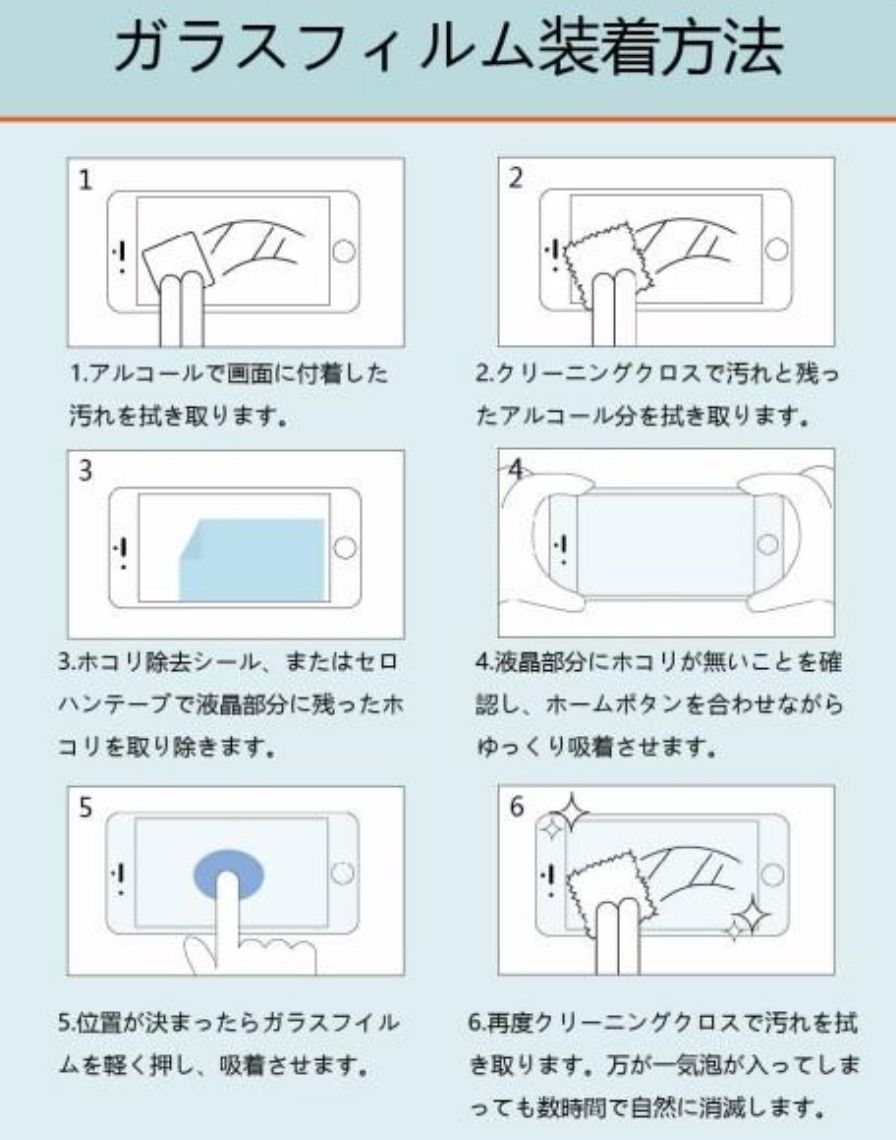 ガラスフィルム装着方法

1

1.アルコールで画面に付着した汚れを拭き取ります。

2

2.クリーニングクロスで汚れと残ったアルコール分を拭き取ります。

3

3.ホコリ除去シール、またはセロハンテープで液晶部分に残ったホコリを取り除きます。

4

4.液晶部分にホコリが無いことを確認し、ホームボタンを合わせながらゆっくり吸着させます。

5

5.位置が決まったらガラスフイルムを軽く押し、吸着させます。

6

6.再度クリーニングクロスで汚れを拭き取ります。万が一気泡が入ってしまっても数時間で自然に消滅します。