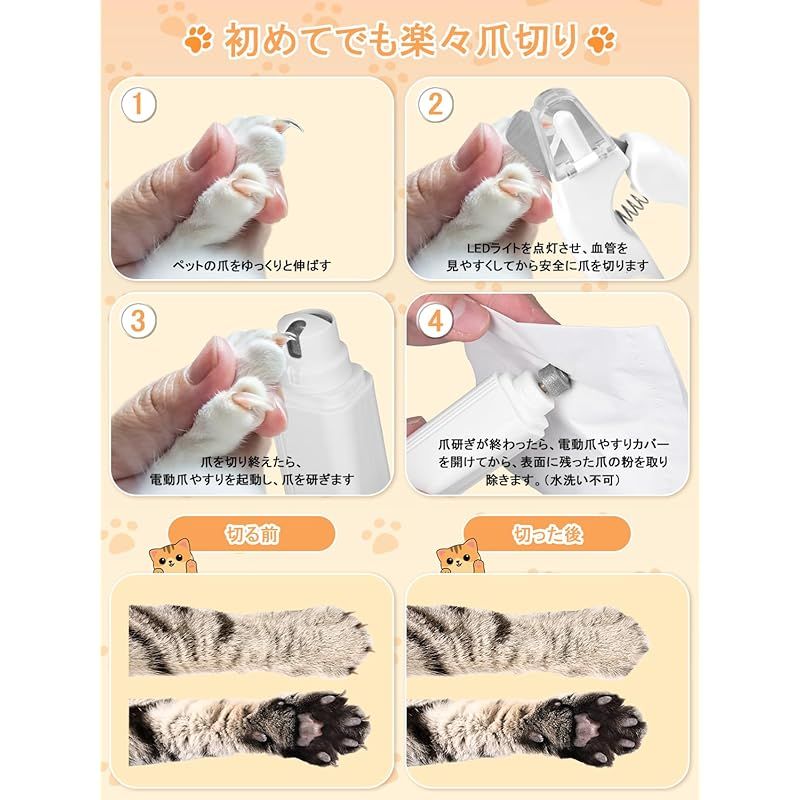 初めてでも楽々爪切り

1
ペットの爪をゆっくりと伸ばす

2
LEDライトを点灯させ、血管を見やすくしてから安全に爪を切ります

3
爪を切り終えたら、電動爪やすりを起動し、爪を研ぎます

4
爪研ぎが終わったら、電動爪やすりカバーを開けてから、表面に残った爪の粉を取り除きます。(水洗い不可)

切る前

切った後