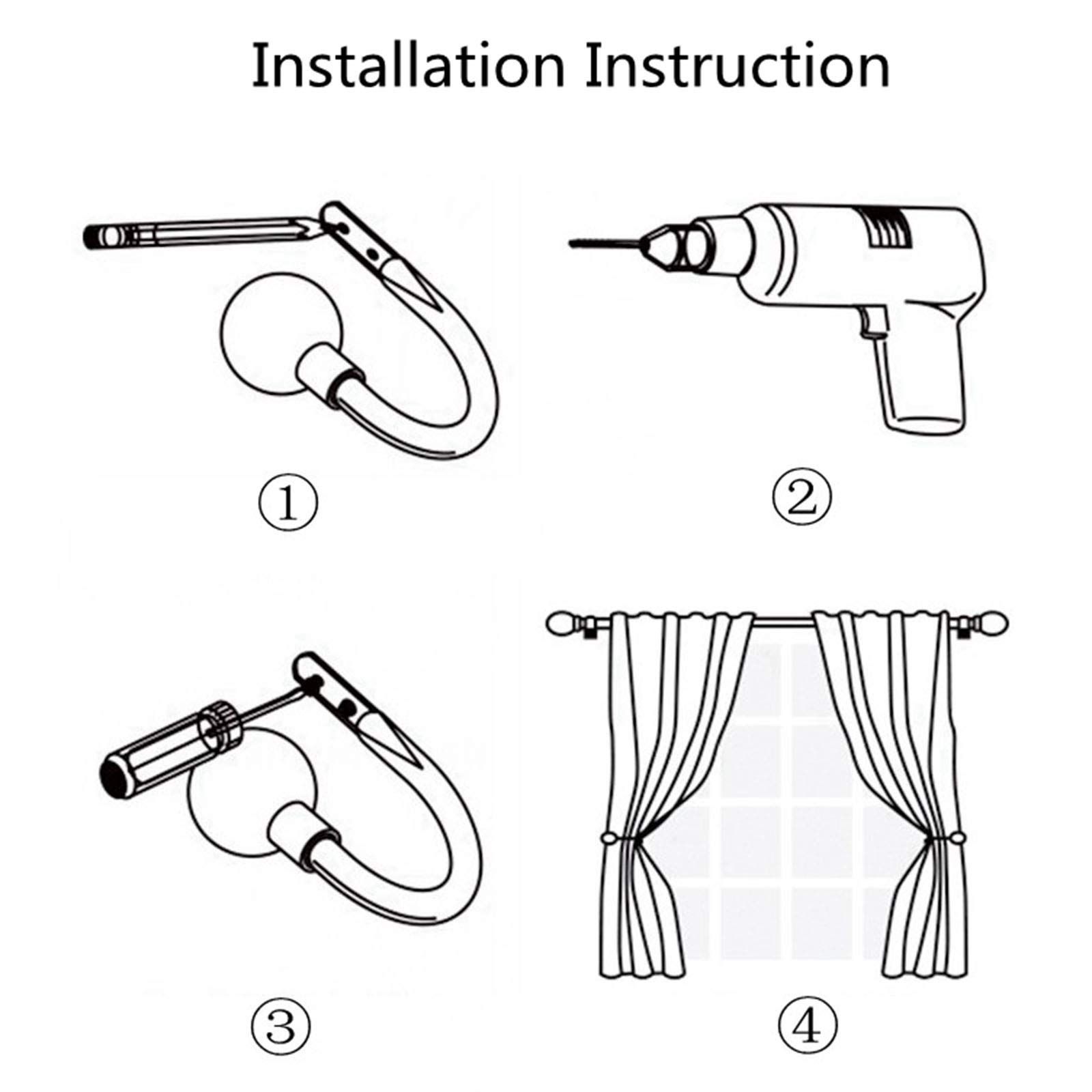 Installation Instruction

①

②

③

④