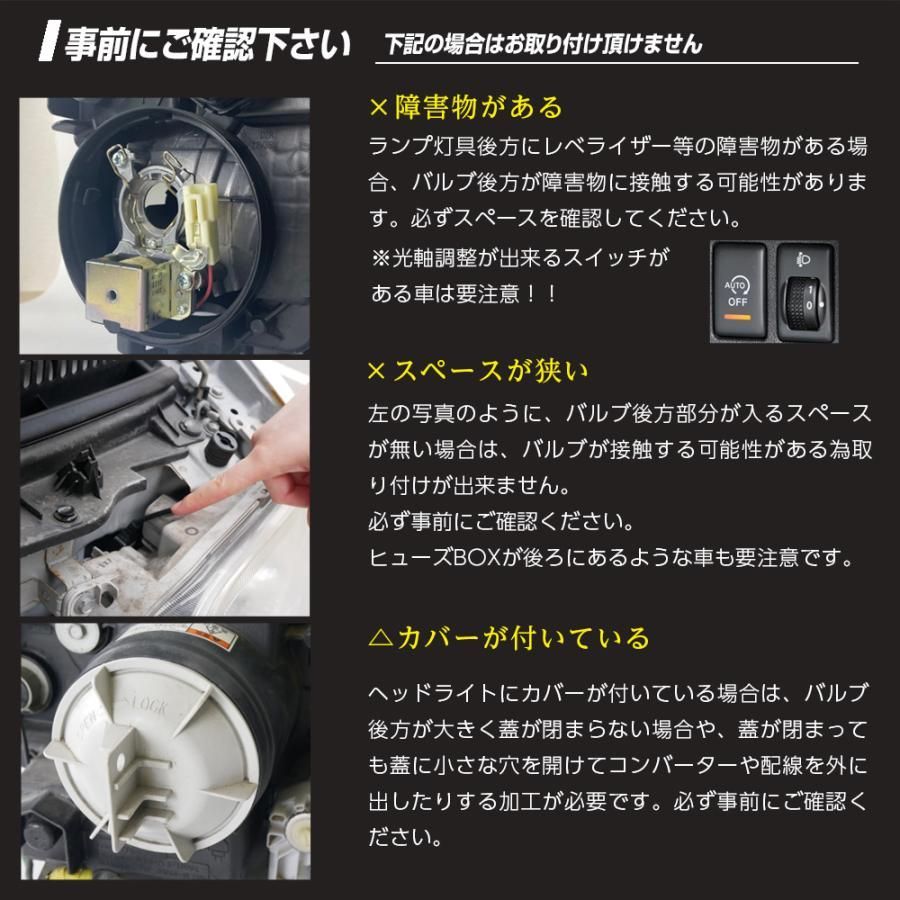 事前にご確認下さい 下記の場合はお取り付け頂けません

×障害物がある
ランプ灯具後方にレベライザー等の障害物がある場合、バルブ後方が障害物に接触する可能性があります。必ずスペースを確認してください。
※光軸調整が出来るスイッチがある車は要注意！！

AUTO
OFF
1
0

×スペースが狭い
左の写真のように、バルブ後方部分が入るスペースが無い場合は、バルブが接触する可能性がある為取り付けが出来ません。
必ず事前にご確認ください。
ヒューズBOXが後ろにあるような車も要注意です。

LOCK

△カバーが付いている
ヘッドライトにカバーが付いている場合は、バルブ後方が大きく蓋が閉まらない場合や、蓋が閉まっても蓋に小さな穴を開けてコンバーターや配線を外に出したりする加工が必要です。必ず事前にご確認ください。