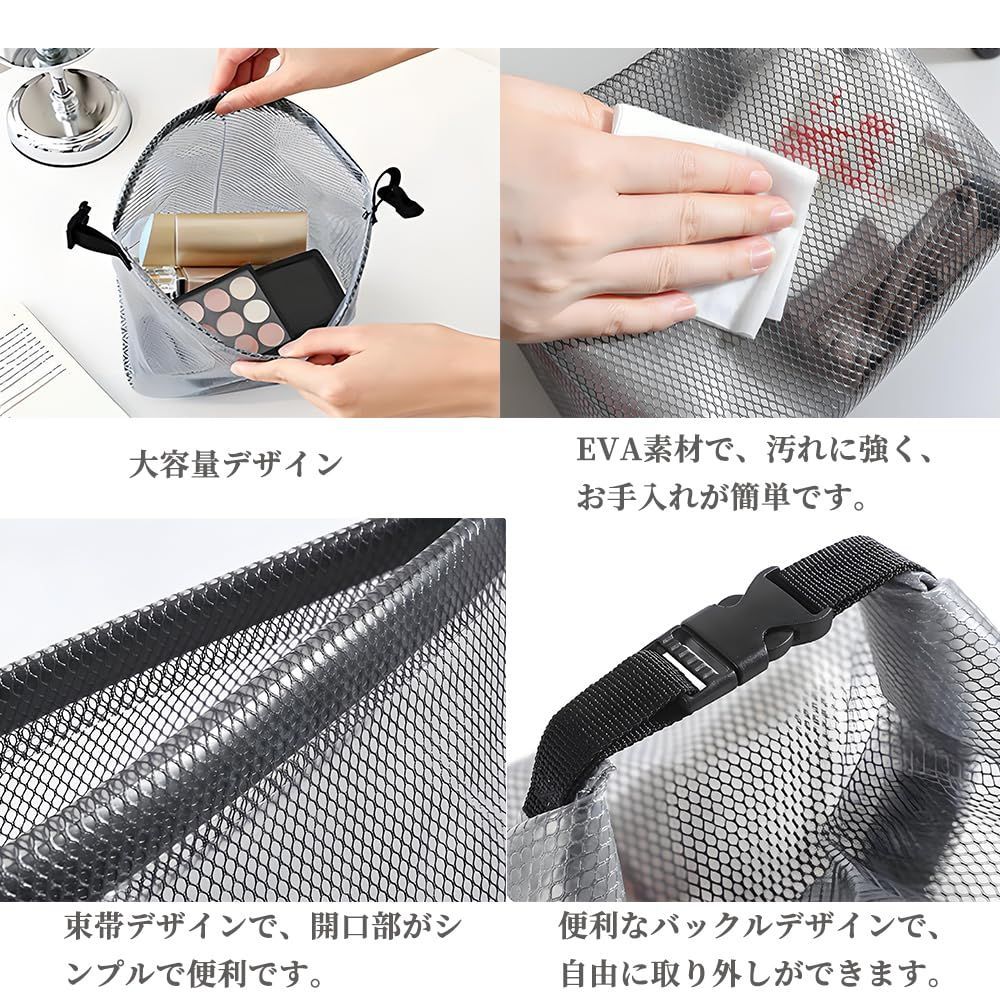 大容量デザイン

EVA素材で、汚れに強く、お手入れが簡単です。

束帯デザインで、開口部がシンプルで便利です。

便利なバックルデザインで、自由に取り外しができます。