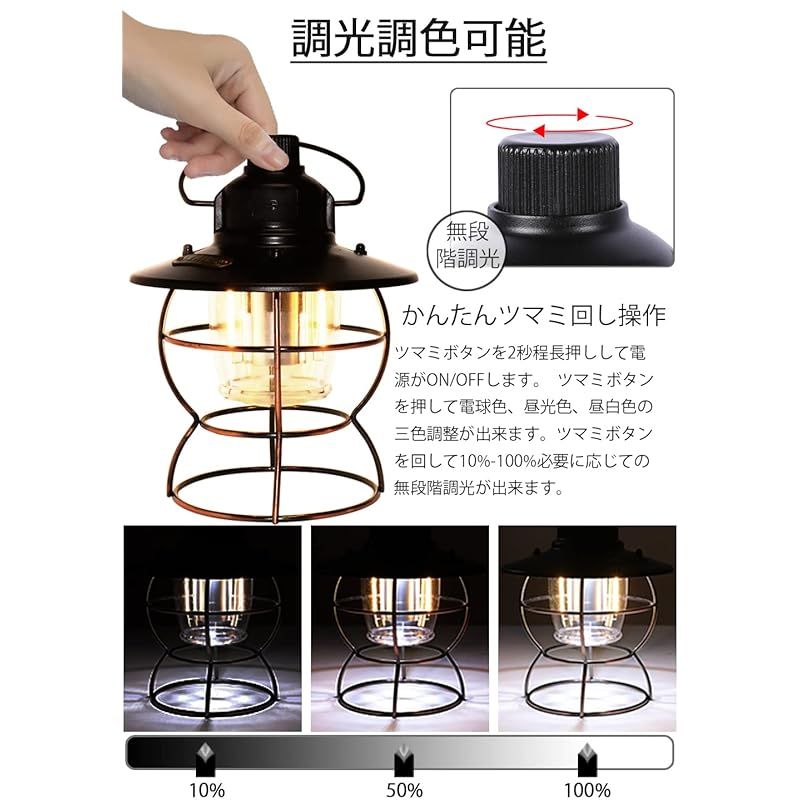 調光調色可能

無段階調光

かんたんツマミ回し操作

ツマミボタンを2秒程長押しして電源がON/OFFします。 ツマミボタンを押して電球色、昼光色、昼白色の三色調整が出来ます。ツマミボタンを回して10%-100%必要に応じての無段階調光が出来ます。

10%

50%

100%