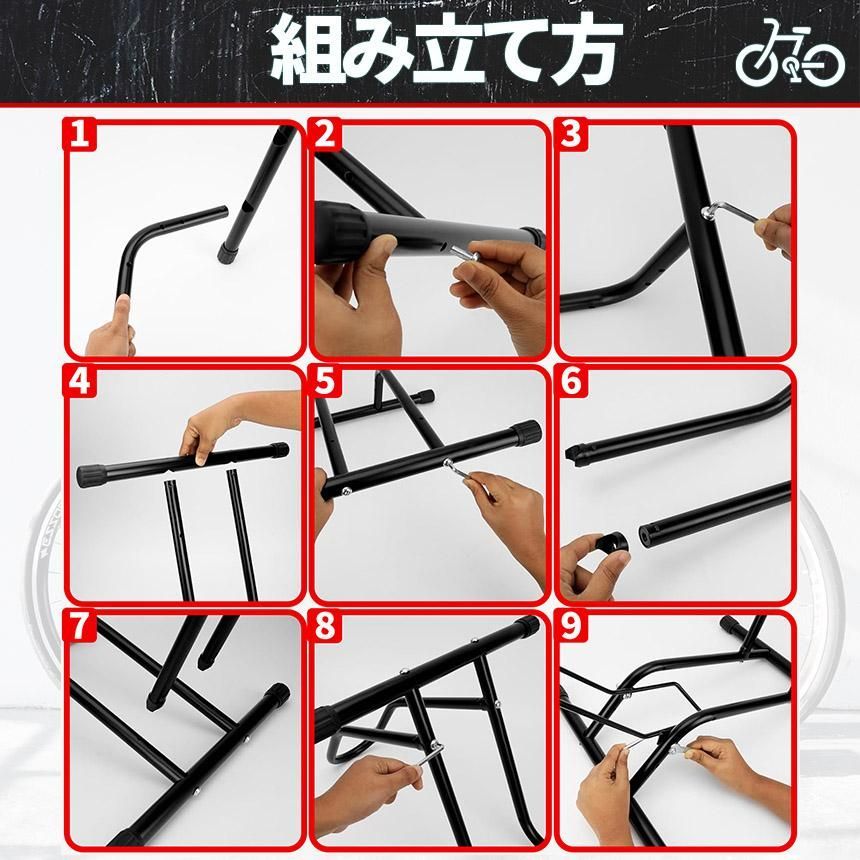 組み立て方

1

2

3

4

5

6

7

8

9