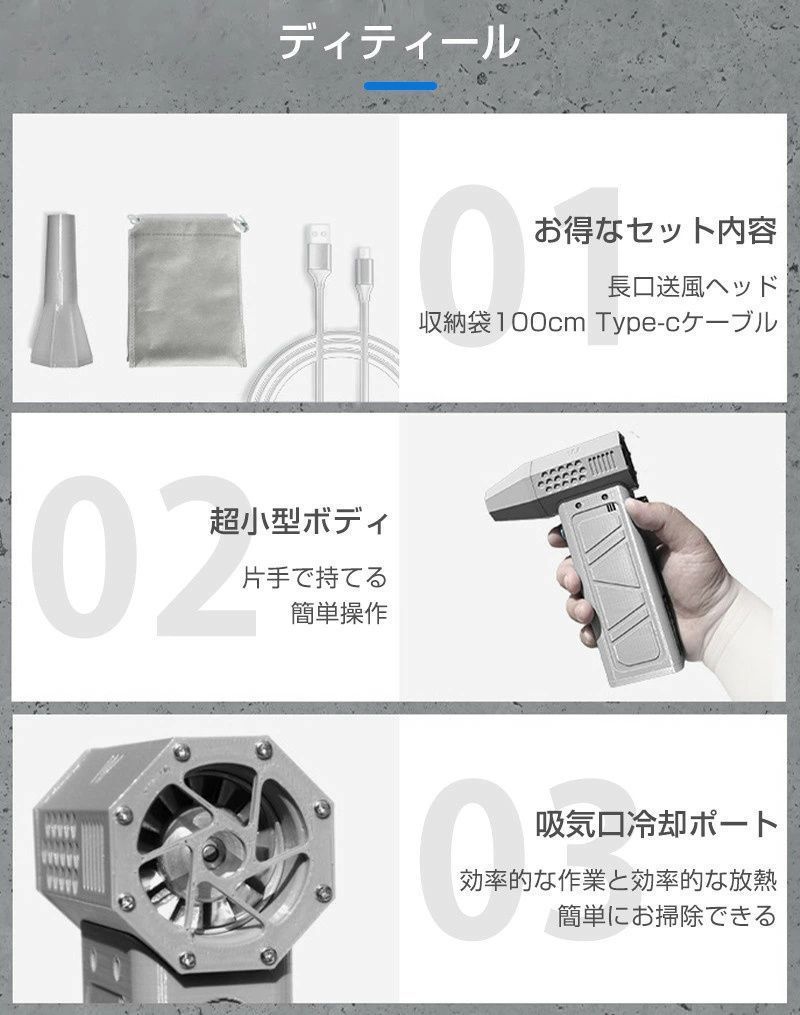 ディティール

01
お得なセット内容
長口送風ヘッド
収納袋100cm Type-cケーブル

02
超小型ボディ
片手で持てる
簡単操作

03
吸気口冷却ポート
効率的な作業と効率的な放熱
簡単にお掃除できる