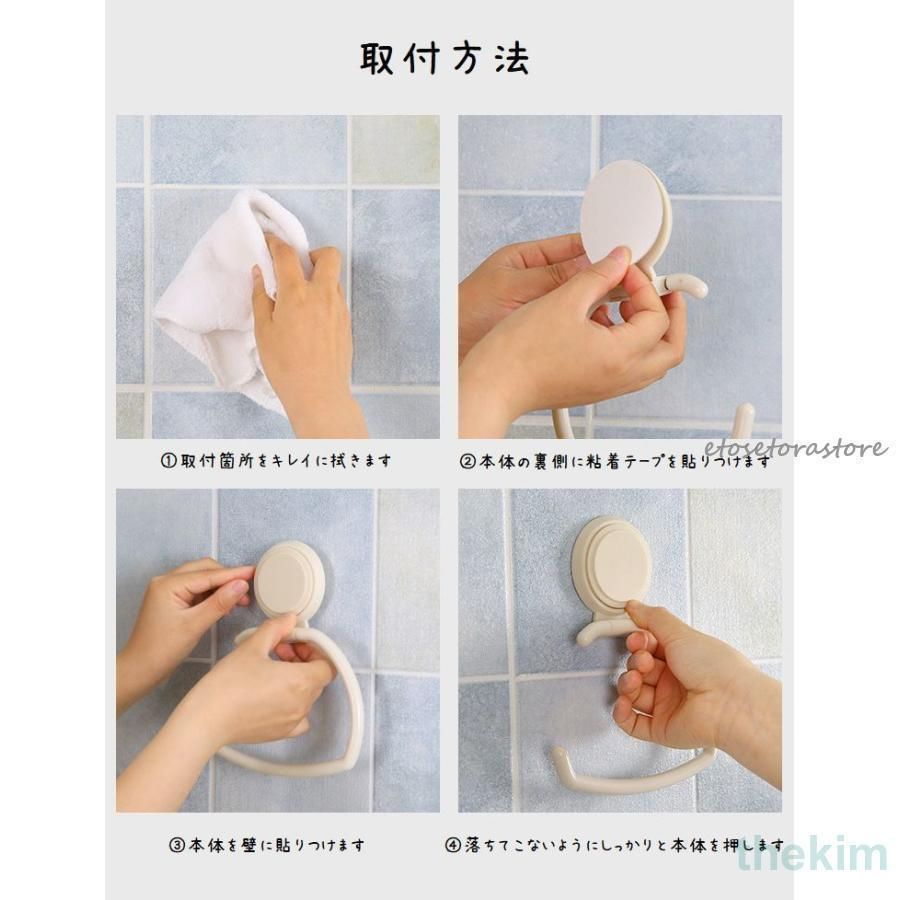 取付方法

①取付箇所をキレイに拭きます

②本体の裏側に粘着テープを貼りつけます

etosetorastore

③本体を壁に貼りつけます

④落ちてこないようにしっかりと本体を押します

thekim