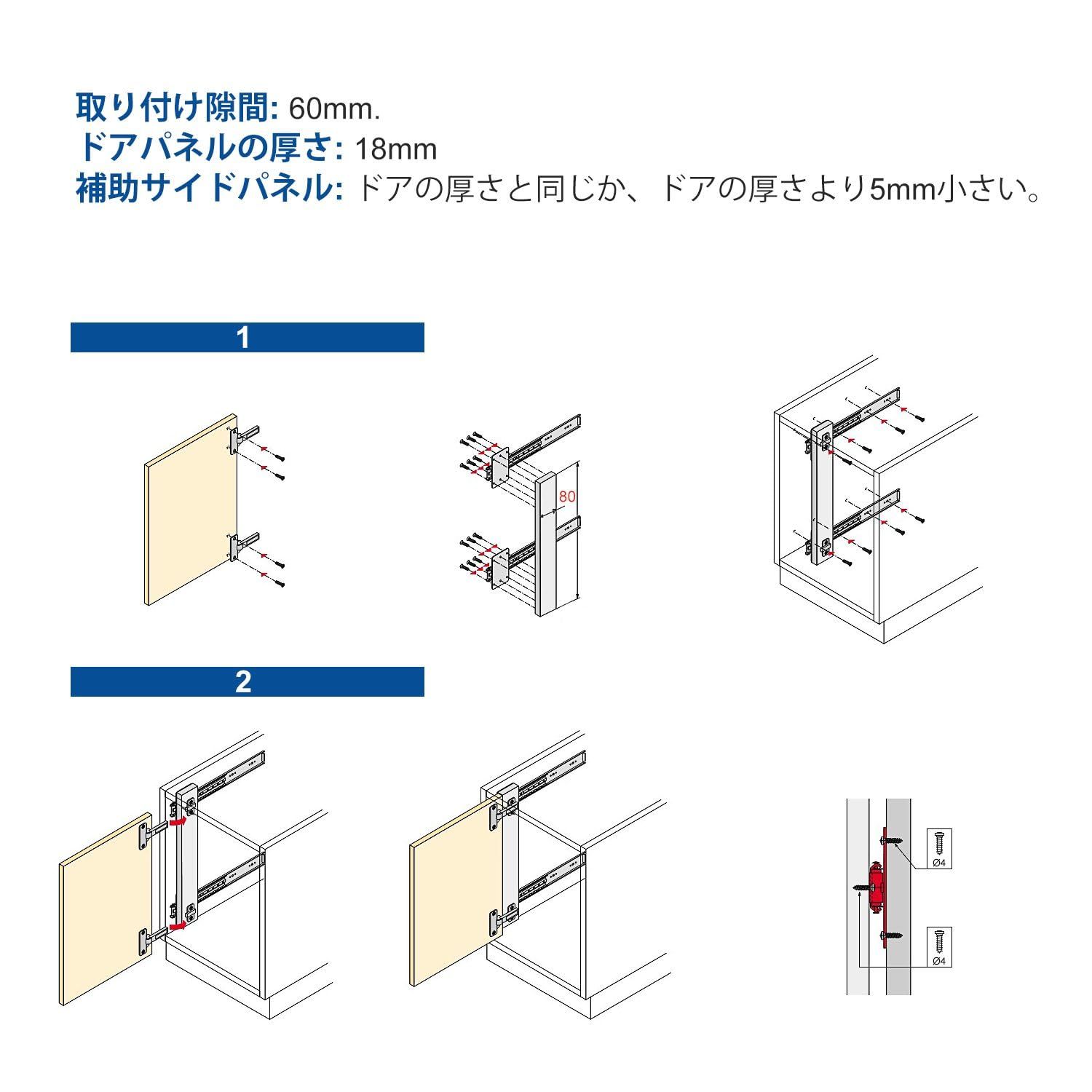 取り付け隙間: 60mm.
ドアパネルの厚さ: 18mm
補助サイドパネル: ドアの厚さと同じか、ドアの厚さより5mm小さい。

1

80

2

Ø4

Ø4