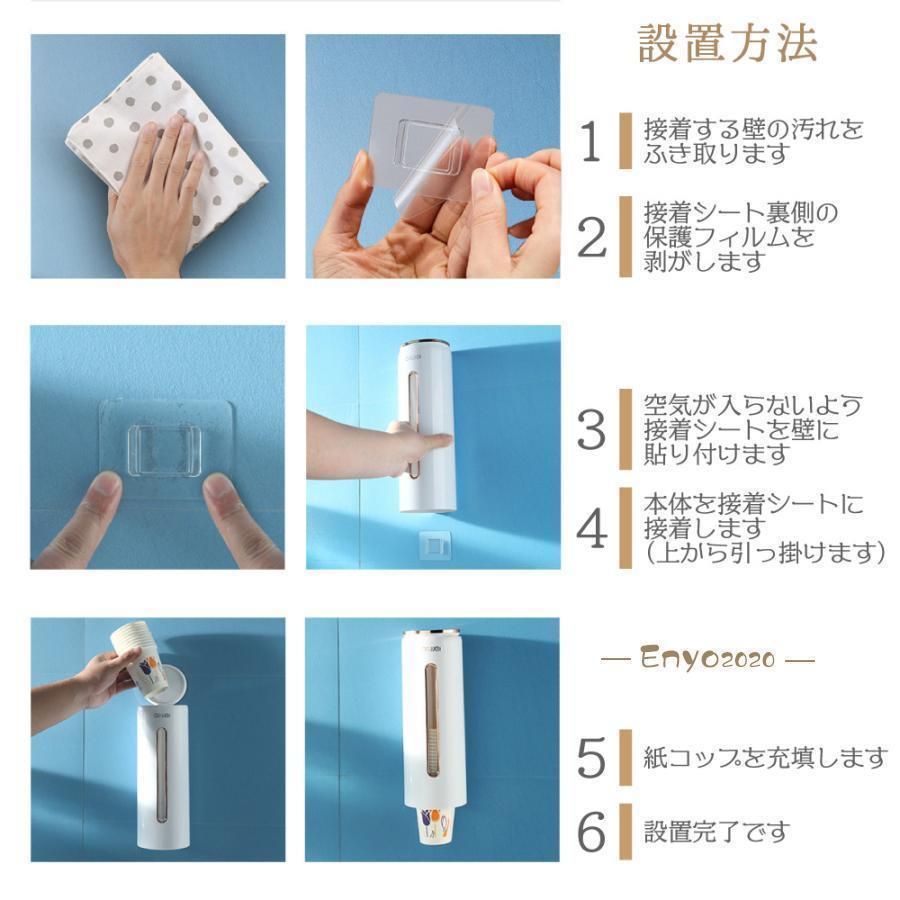 設置方法

1 接着する壁の汚れをふき取ります

2 接着シート裏側の保護フィルムを剥がします

3 空気が入らないよう接着シートを壁に貼り付けます

4 本体を接着シートに接着します（上から引っ掛けます）

— Enyo2020 —

5 紙コップを充填します

6 設置完了です