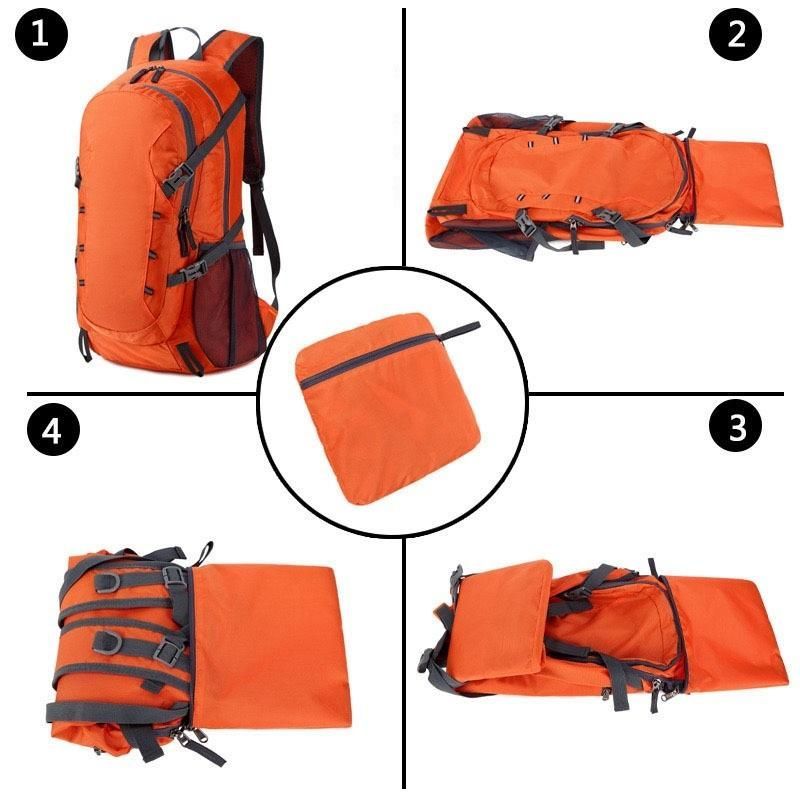 1

2

4

3