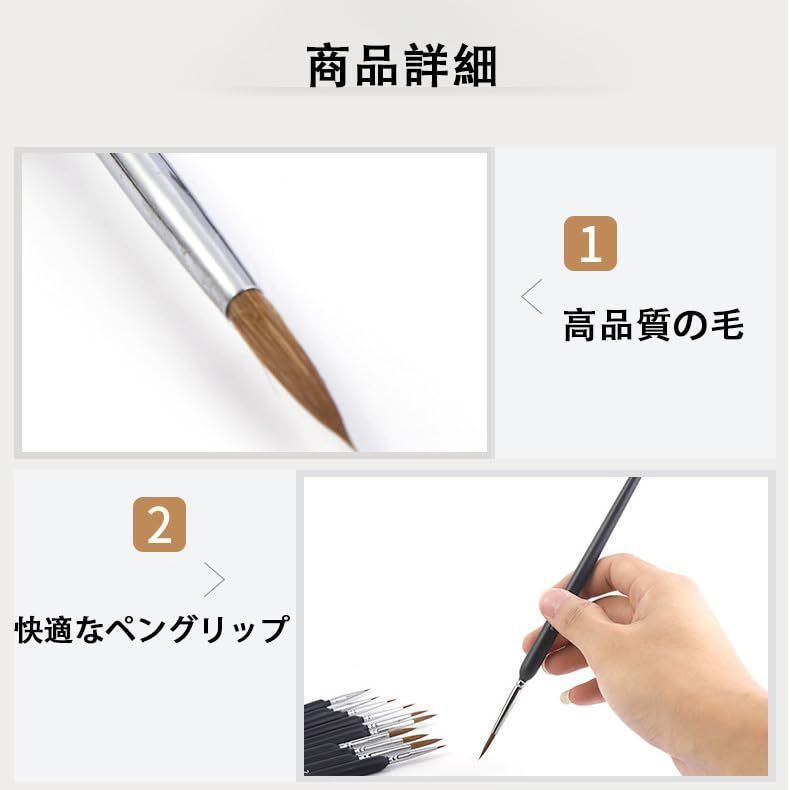 商品詳細

1

高品質の毛

2

快適なペングリップ