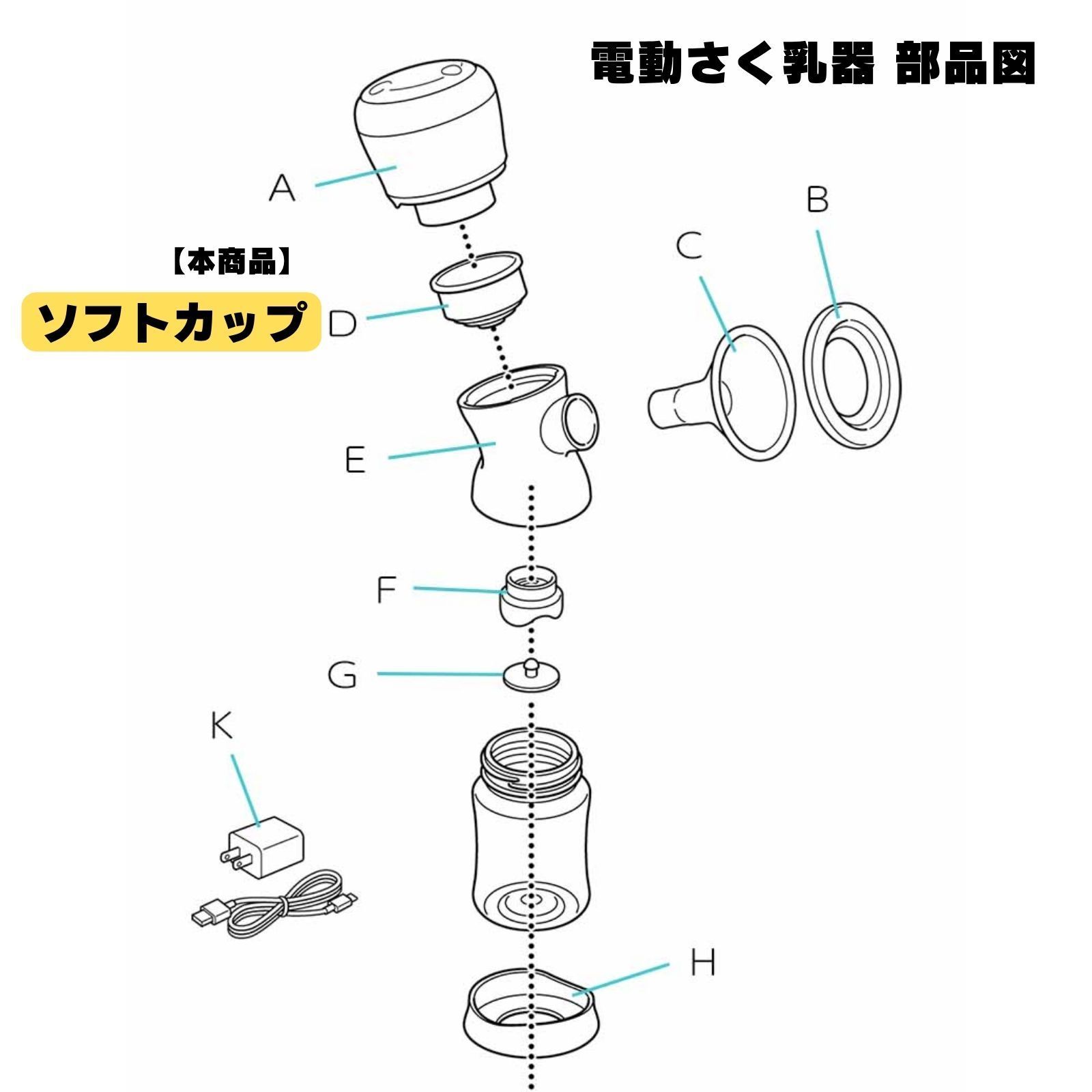 電動さく乳器 部品図

A

B

C

【本商品】

ソフトカップ

D

E

F

G

K

H