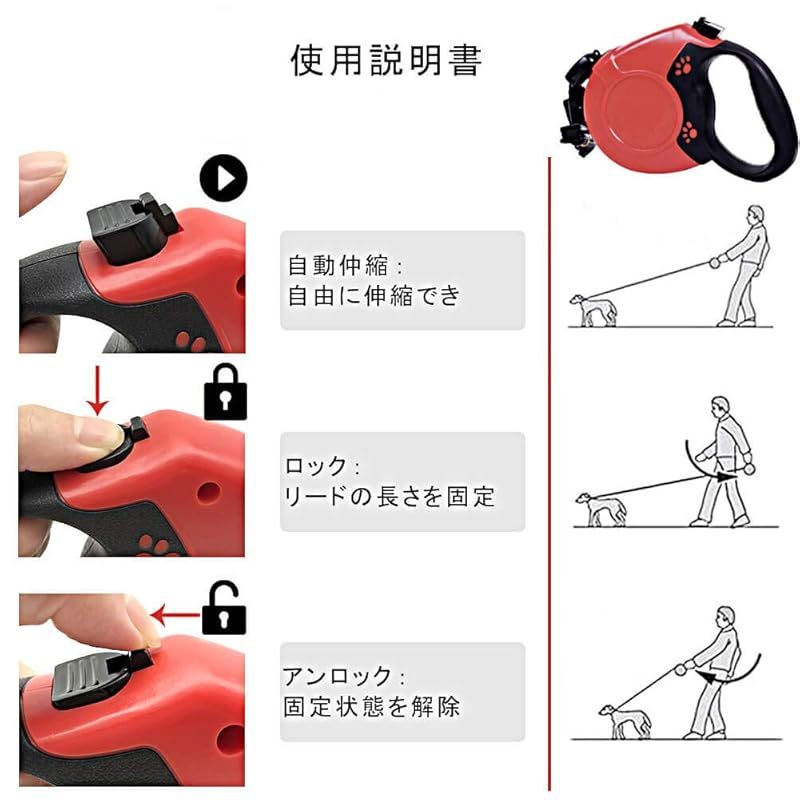 使用説明書

自動伸縮：
自由に伸縮でき

ロック：
リードの長さを固定

アンロック：
固定状態を解除