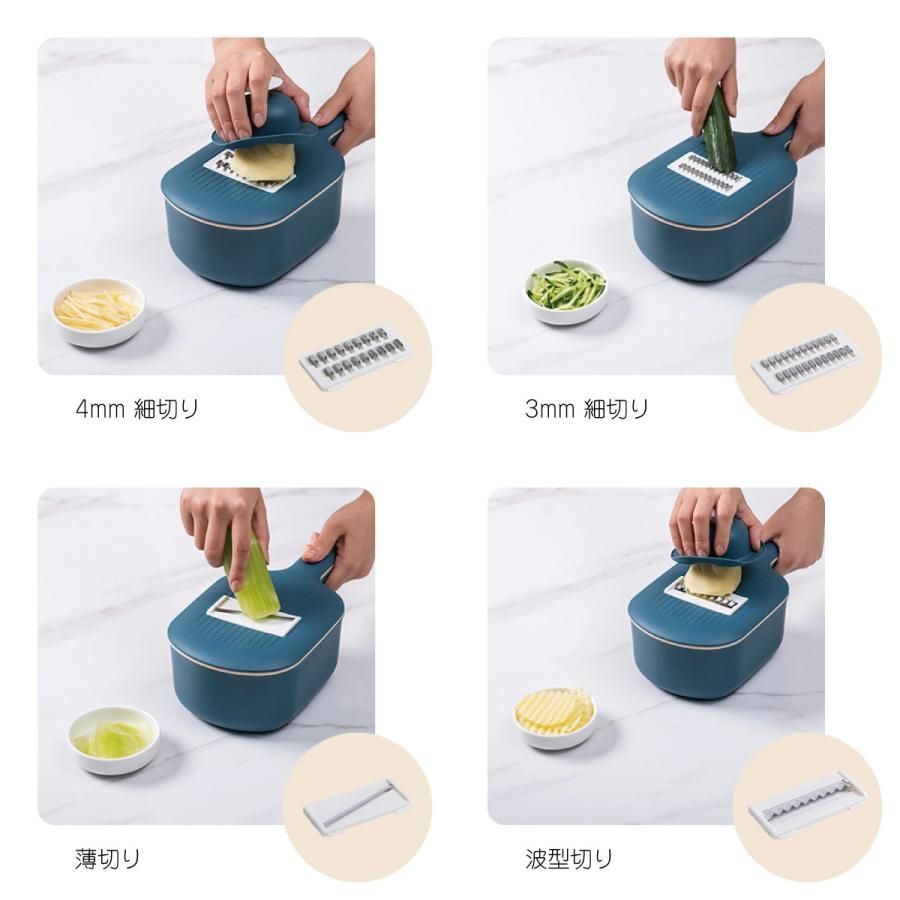 4mm 細切り

3mm 細切り

薄切り

波型切り