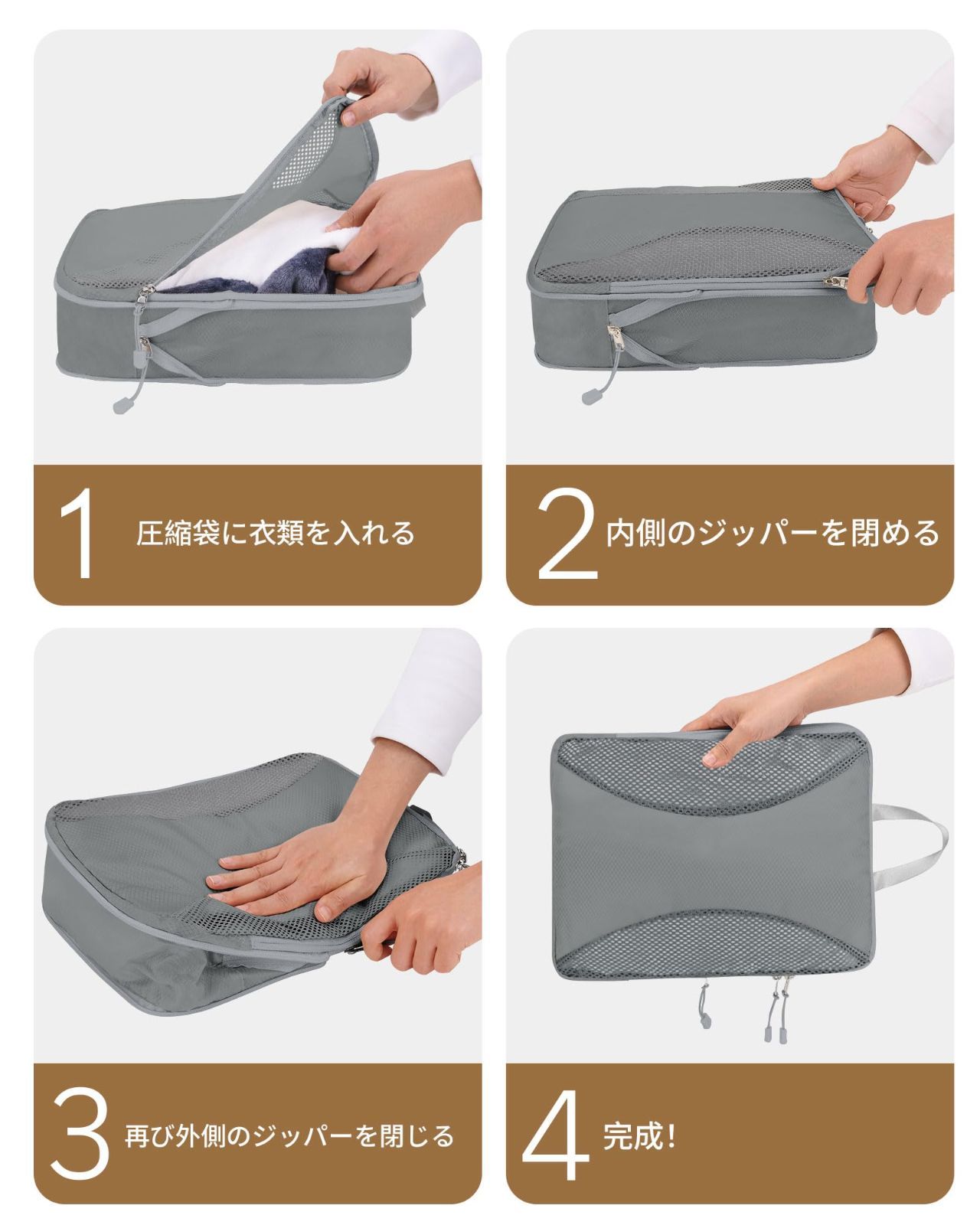 1 圧縮袋に衣類を入れる

2 内側のジッパーを閉める

3 再び外側のジッパーを閉じる

4 完成!