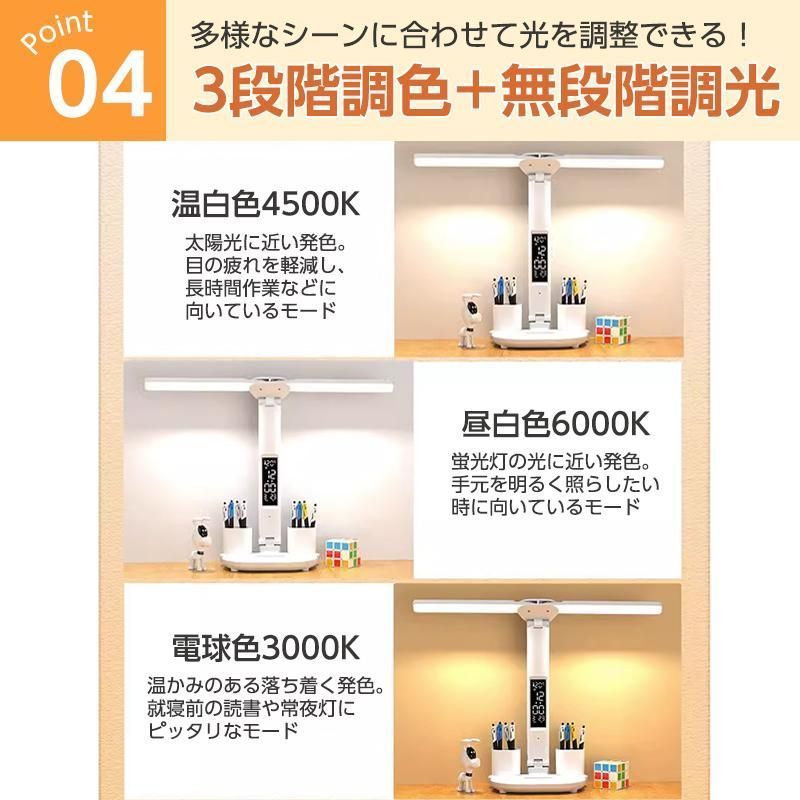 Point
04

多様なシーンに合わせて光を調整できる！
3段階調色＋無段階調光

温白色4500K
太陽光に近い発色。目の疲れを軽減し、長時間作業などに向いているモード

昼白色6000K
蛍光灯の光に近い発色。手元を明るく照らしたい時に向いているモード

電球色3000K
温かみのある落ち着く発色。就寝前の読書や常夜灯にピッタリなモード