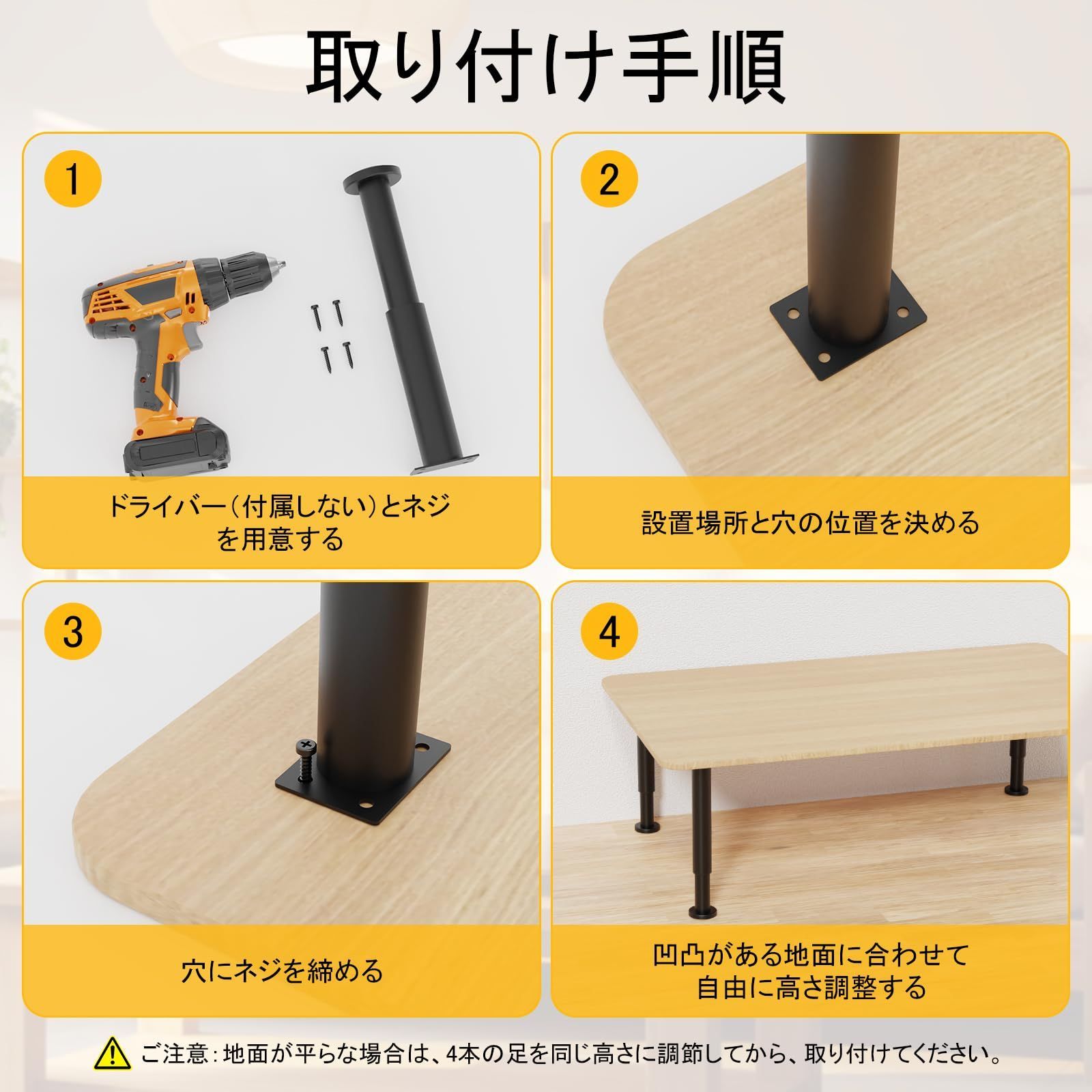 取り付け手順

1

ドライバー（付属しない）とネジを用意する

2

設置場所と穴の位置を決める

3

穴にネジを締める

4

凹凸がある地面に合わせて自由に高さ調整する

ご注意：地面が平らな場合は、4本の足を同じ高さに調節してから、取り付けてください。