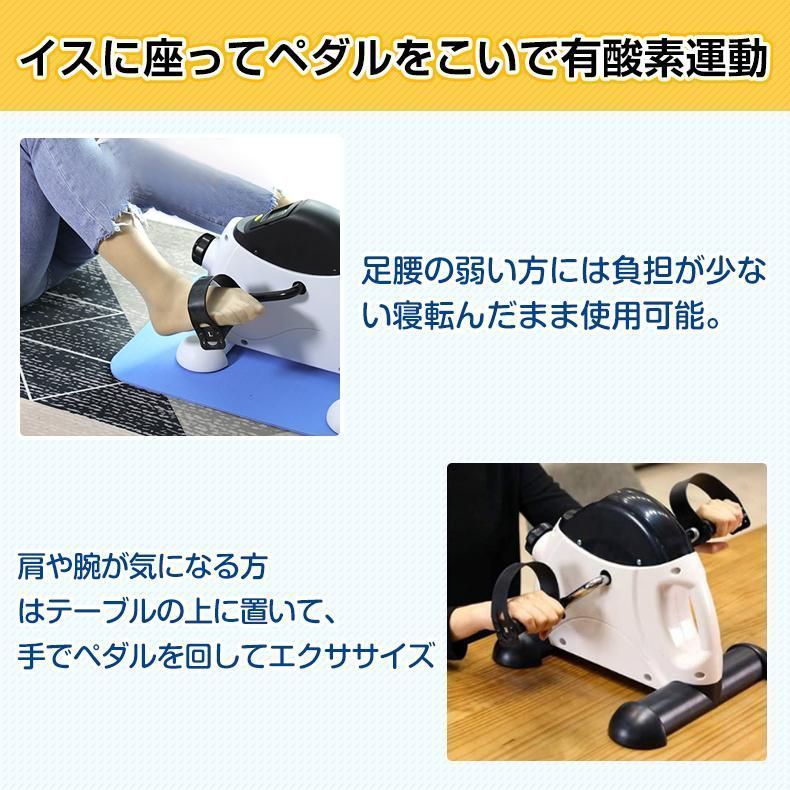 イスに座ってペダルをこいで有酸素運動

足腰の弱い方には負担が少ない寝転んだまま使用可能。

肩や腕が気になる方はテーブルの上に置いて、手でペダルを回してエクササイズ