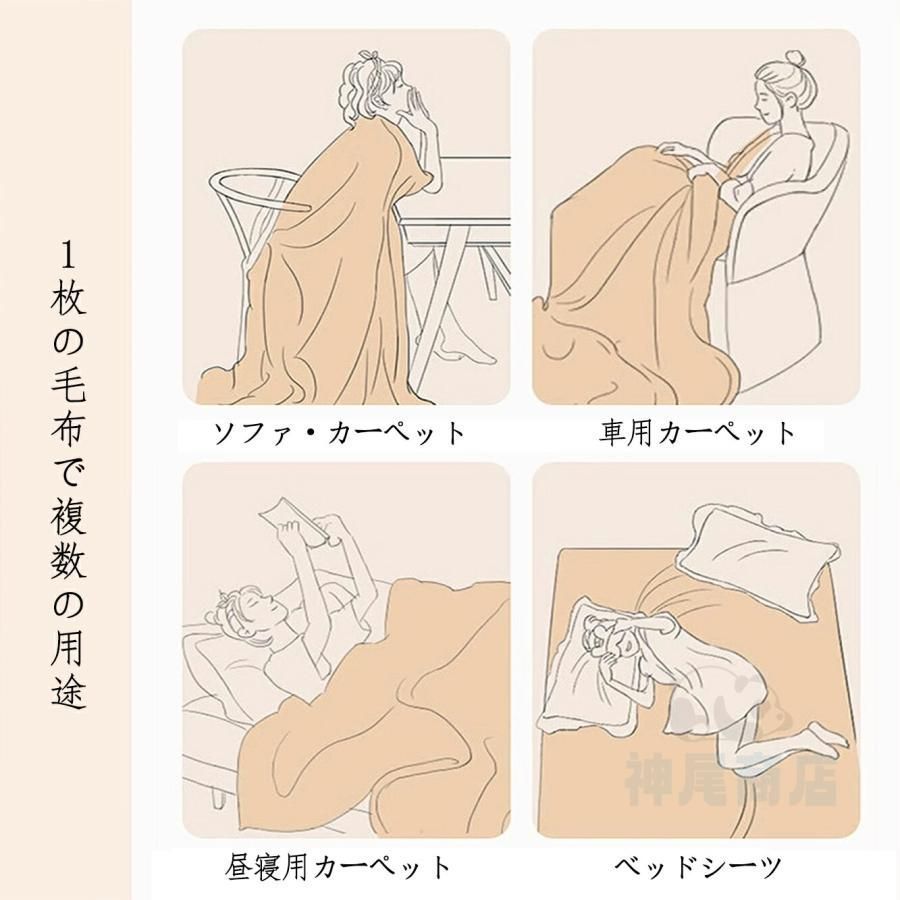 1枚の毛布で複数の用途

ソファ・カーペット

車用カーペット

昼寝用カーペット

ベッドシーツ

神尾商店