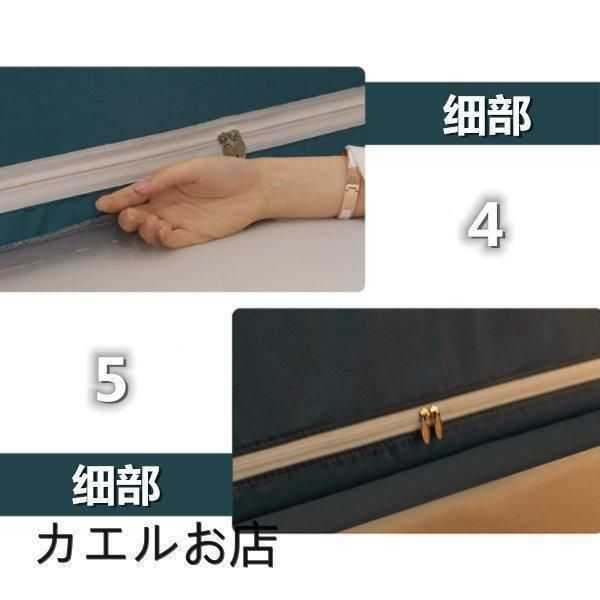 细部

4

5

细部

カエルお店