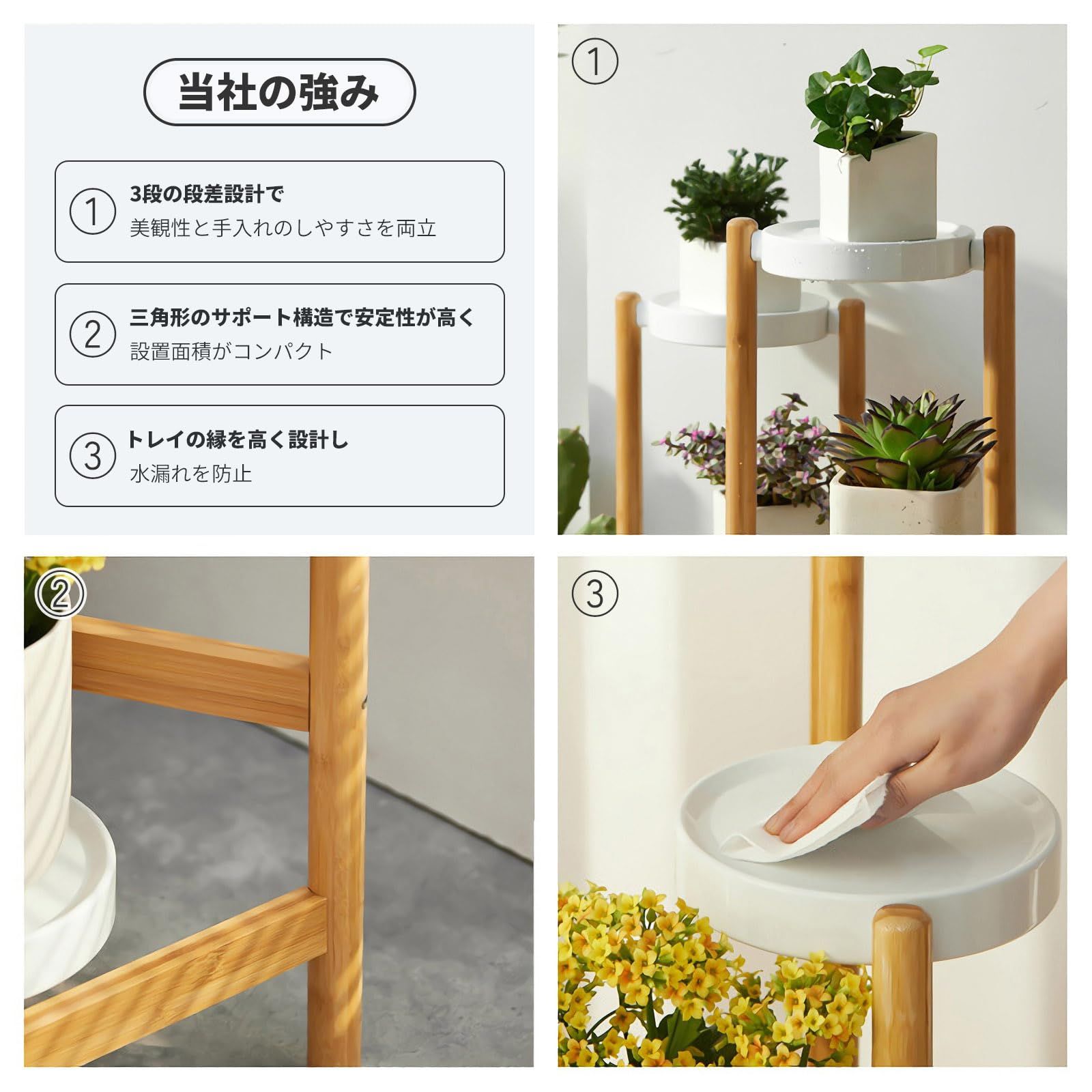 当社の強み

① 3段の段差設計で
美観性と手入れのしやすさを両立

② 三角形のサポート構造で安定性が高く
設置面積がコンパクト

③ トレイの縁を高く設計し
水漏れを防止

①

②

③