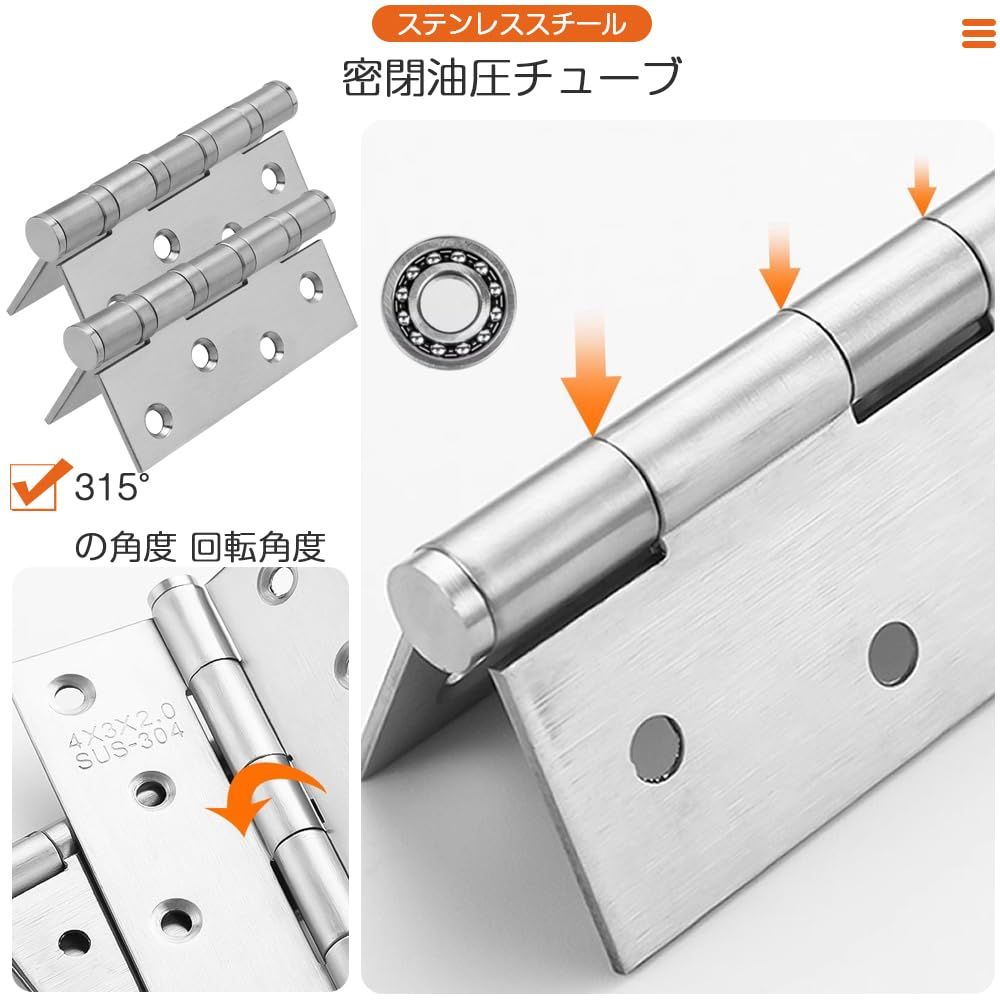 ステンレススチール
密閉油圧チューブ

315°
の角度 回転角度

4X3X2.0
SUS-304