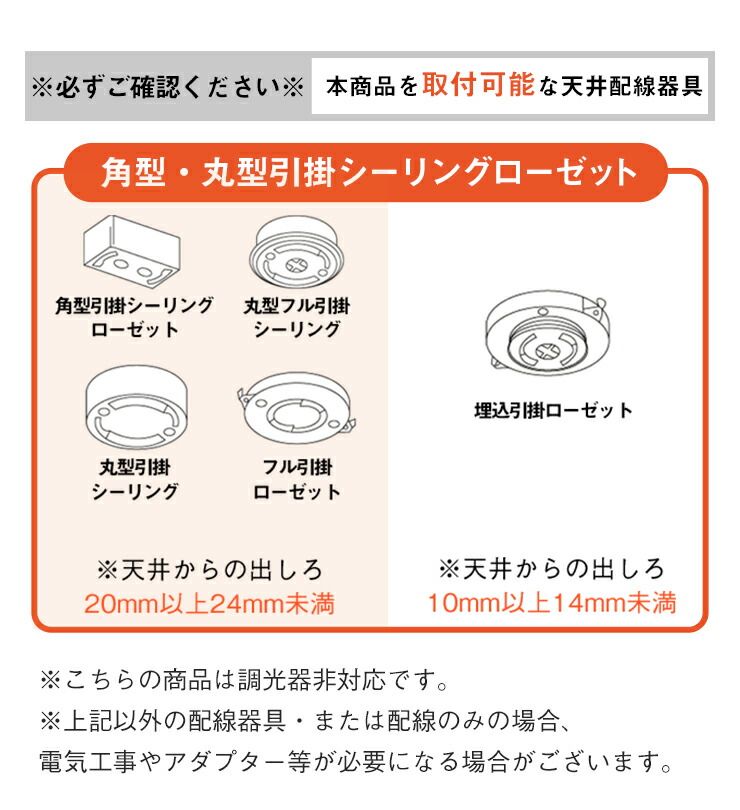 ※必ずご確認ください※ 本商品を取付可能な天井配線器具

角型・丸型引掛シーリングローゼット

角型引掛シーリングローゼット

丸型フル引掛シーリング

丸型引掛シーリング

フル引掛ローゼット

※天井からの出しろ
20mm以上24mm未満

埋込引掛ローゼット

※天井からの出しろ
10mm以上14mm未満

※こちらの商品は調光器非対応です。
※上記以外の配線器具・または配線のみの場合、電気工事やアダプター等が必要になる場合がございます。