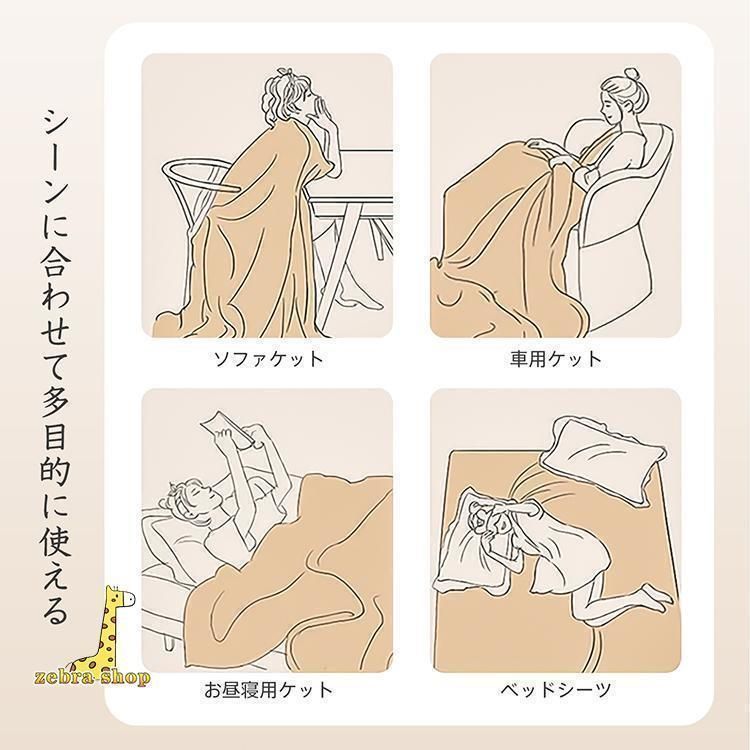 シーンに合わせて多目的に使える

ソファケット

車用ケット

お昼寝用ケット

ベッドシーツ

zebra-shop