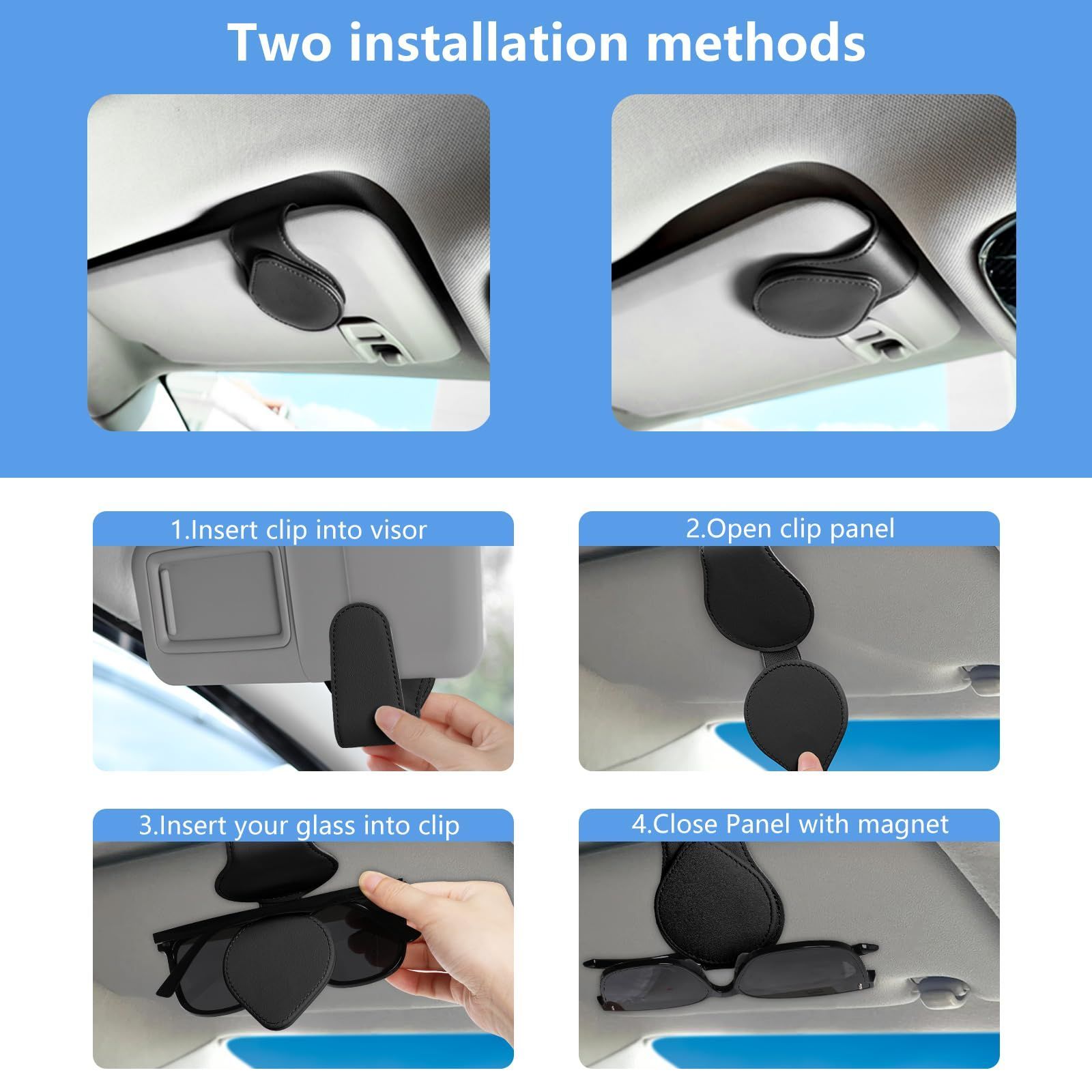 Two installation methods

1.Insert clip into visor

2.Open clip panel

3.Insert your glass into clip

4.Close Panel with magnet