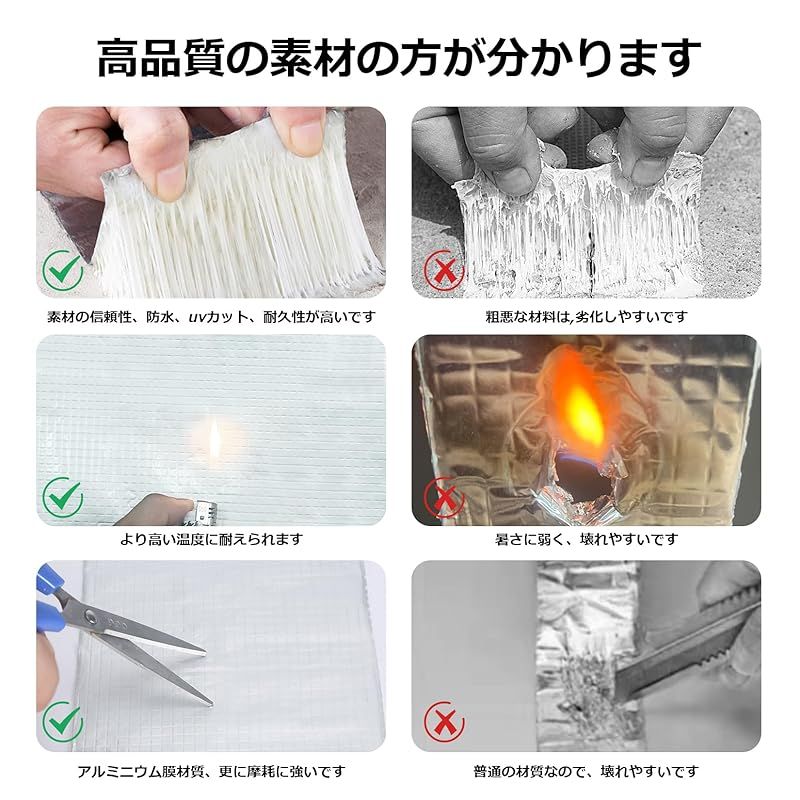 高品質の素材の方が分かります

素材の信頼性、防水、uvカット、耐久性が高いです

粗悪な材料は,劣化しやすいです

より高い温度に耐えられます

暑さに弱く、壊れやすいです

アルミニウム膜材質、更に摩耗に強いです

普通の材質なので、壊れやすいです