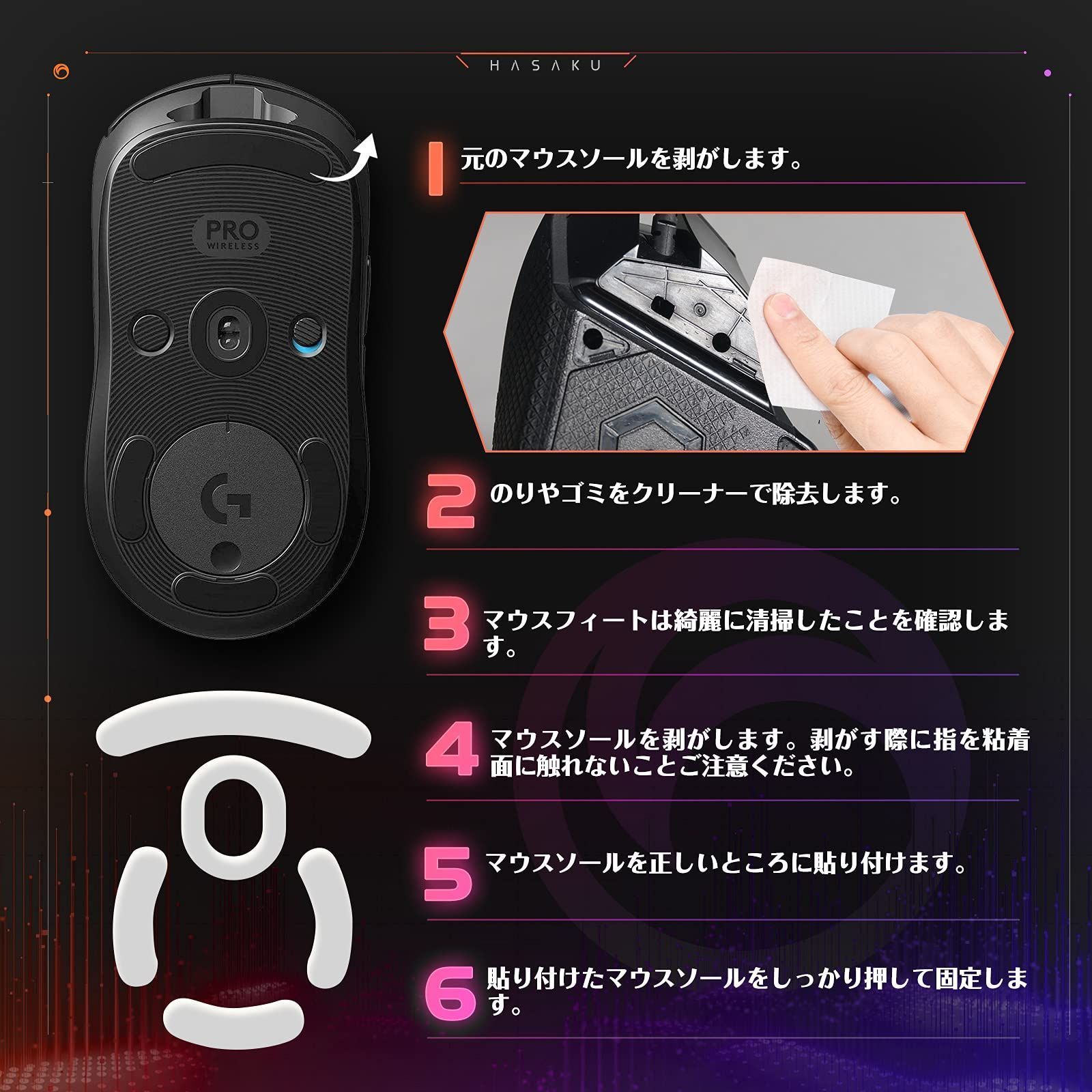 HASAKU

PRO
WIRELESS

1 元のマウスソールを剥がします。

2 のりやゴミをクリーナーで除去します。

3 マウスフィートは綺麗に清掃したことを確認します。

4 マウスソールを剥がします。剥がす際に指を粘着面に触れないことご注意ください。

5 マウスソールを正しいところに貼り付けます。

6 貼り付けたマウスソールをしっかり押して固定します。