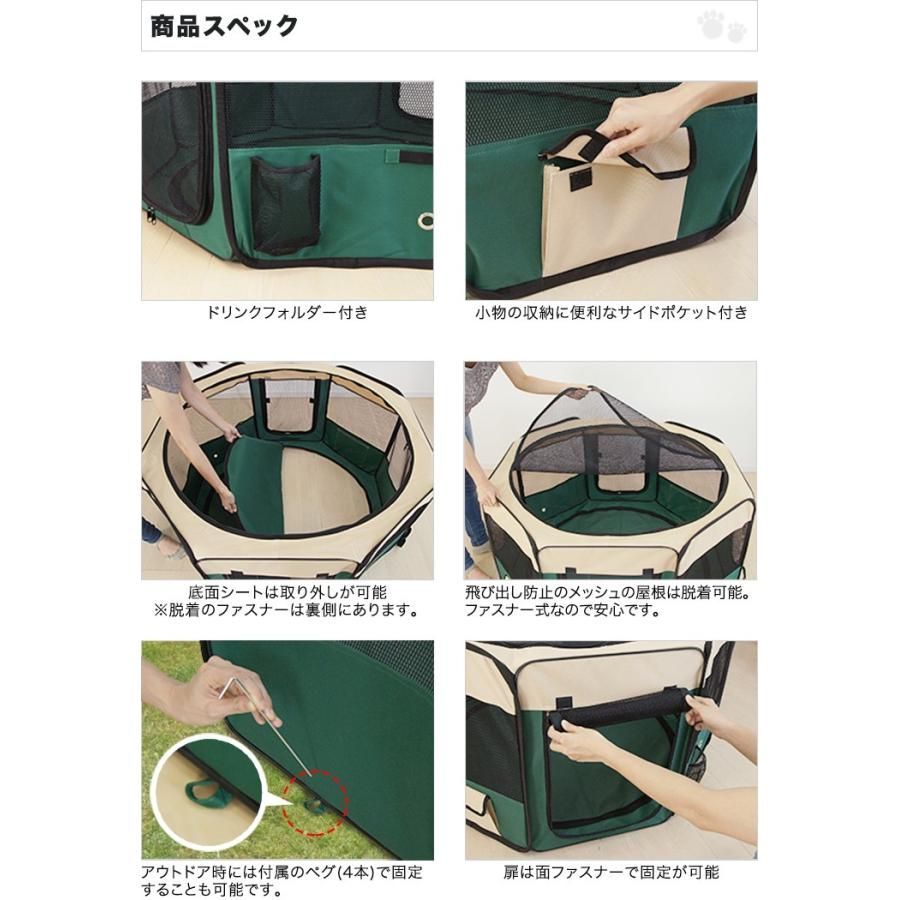 商品スペック

ドリンクフォルダー付き

小物の収納に便利なサイドポケット付き

底面シートは取り外しが可能
※脱着のファスナーは裏側にあります。

飛び出し防止のメッシュの屋根は脱着可能。
ファスナー式なので安心です。

アウトドア時には付属のペグ(4本)で固定することも可能です。

扉は面ファスナーで固定が可能