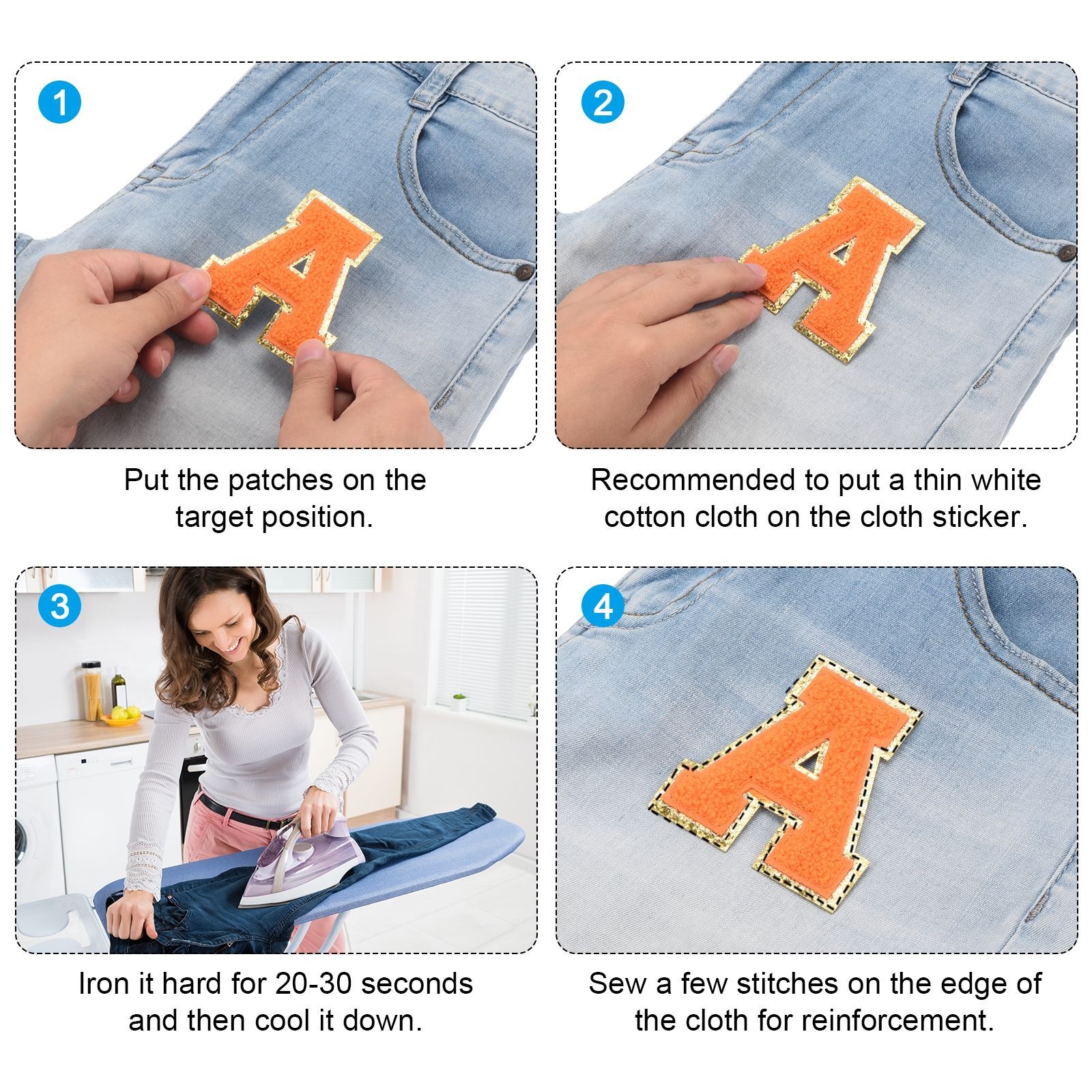 1

A

Put the patches on the target position.

2

A

Recommended to put a thin white cotton cloth on the cloth sticker.

3

Iron it hard for 20-30 seconds and then cool it down.

4

A

Sew a few stitches on the edge of the cloth for reinforcement.