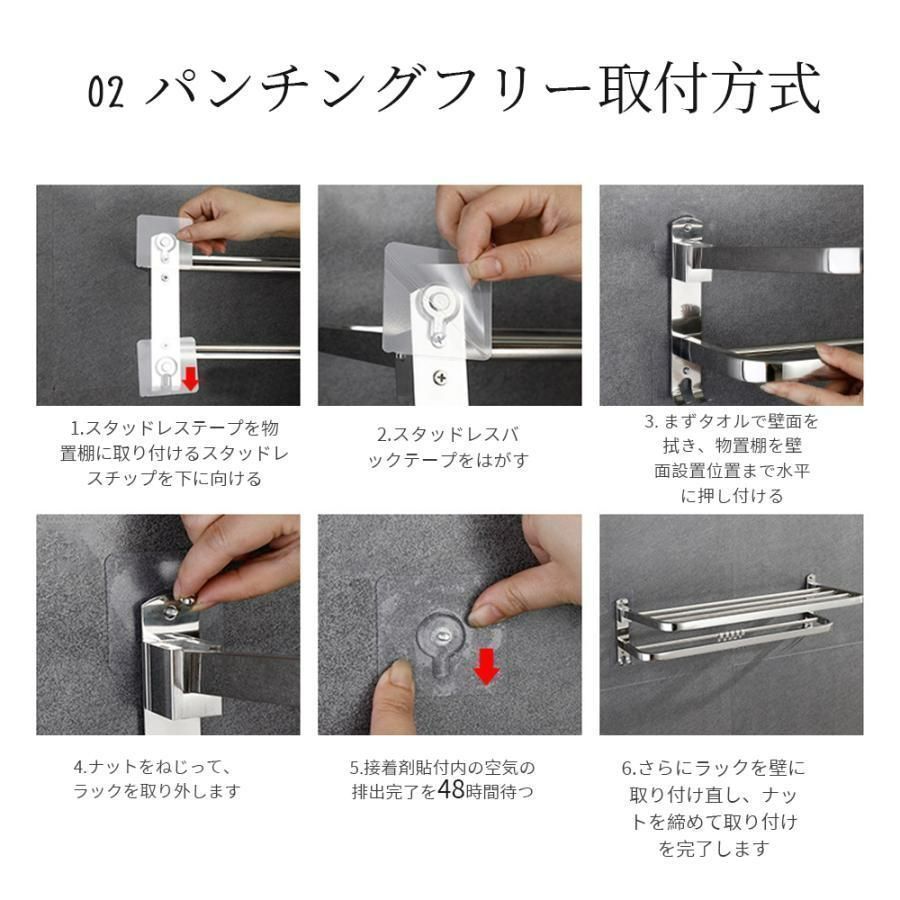 02 パンチングフリー取付方式

1.スタッドレステープを物置棚に取り付けるスタッドレスチップを下に向ける

2.スタッドレスバックテープをはがす

3. まずタオルで壁面を拭き、物置棚を壁面設置位置まで水平に押し付ける

4.ナットをねじって、ラックを取り外します

5.接着剤貼付内の空気の排出完了を48時間待つ

6.さらにラックを壁に取り付け直し、ナットを締めて取り付けを完了します