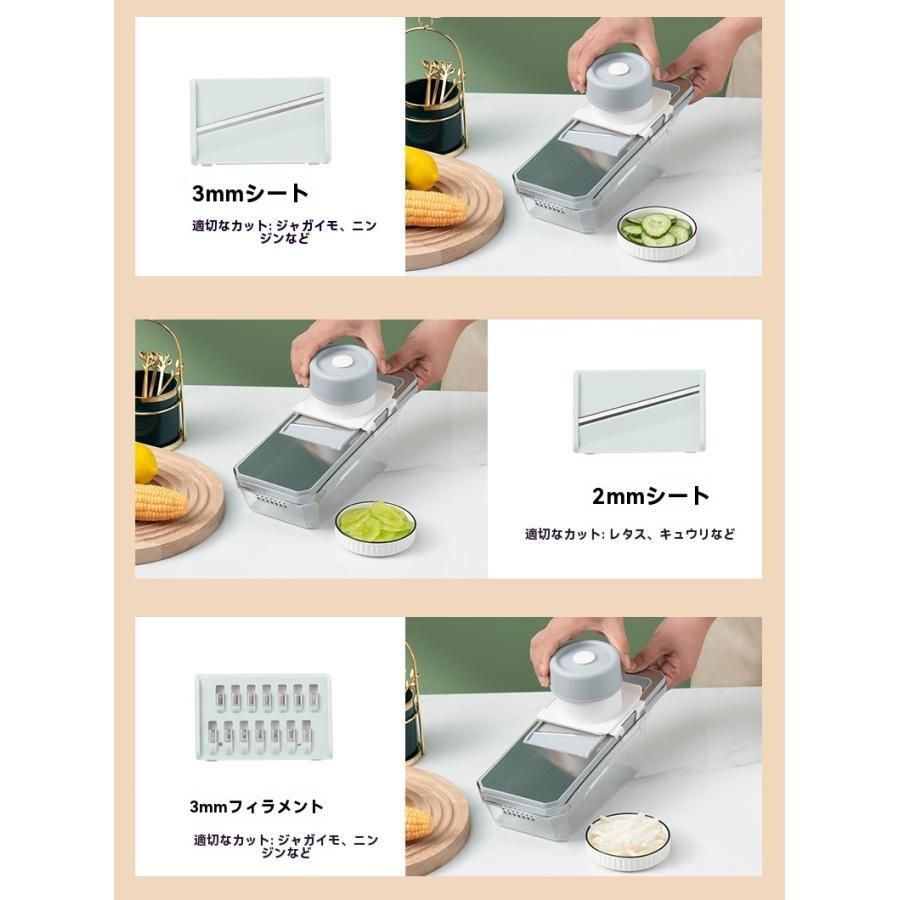 3mmシート

適切なカット: ジャガイモ、ニンジンなど

2mmシート

適切なカット: レタス、キュウリなど

3mmフィラメント

適切なカット: ジャガイモ、ニンジンなど