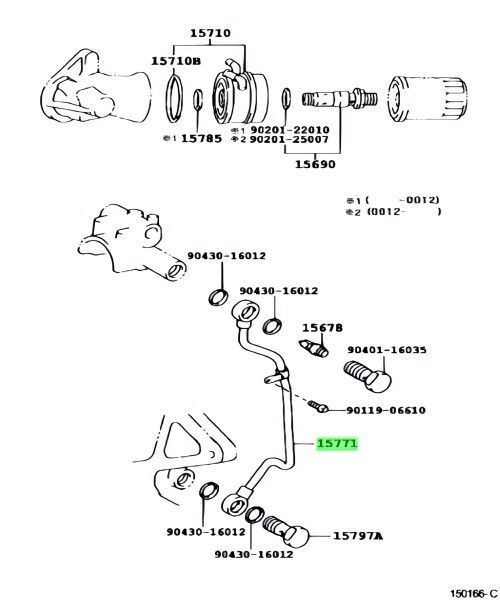 15710
15710B
※1 15785
※1 90201-22010
※2 90201-25007
15690
※1 ( -0012)
※2 (0012- )
90430-16012
90430-16012
15678
90401-16035
90119-06610
15771
90430-16012
90430-16012
15797A
150166-C