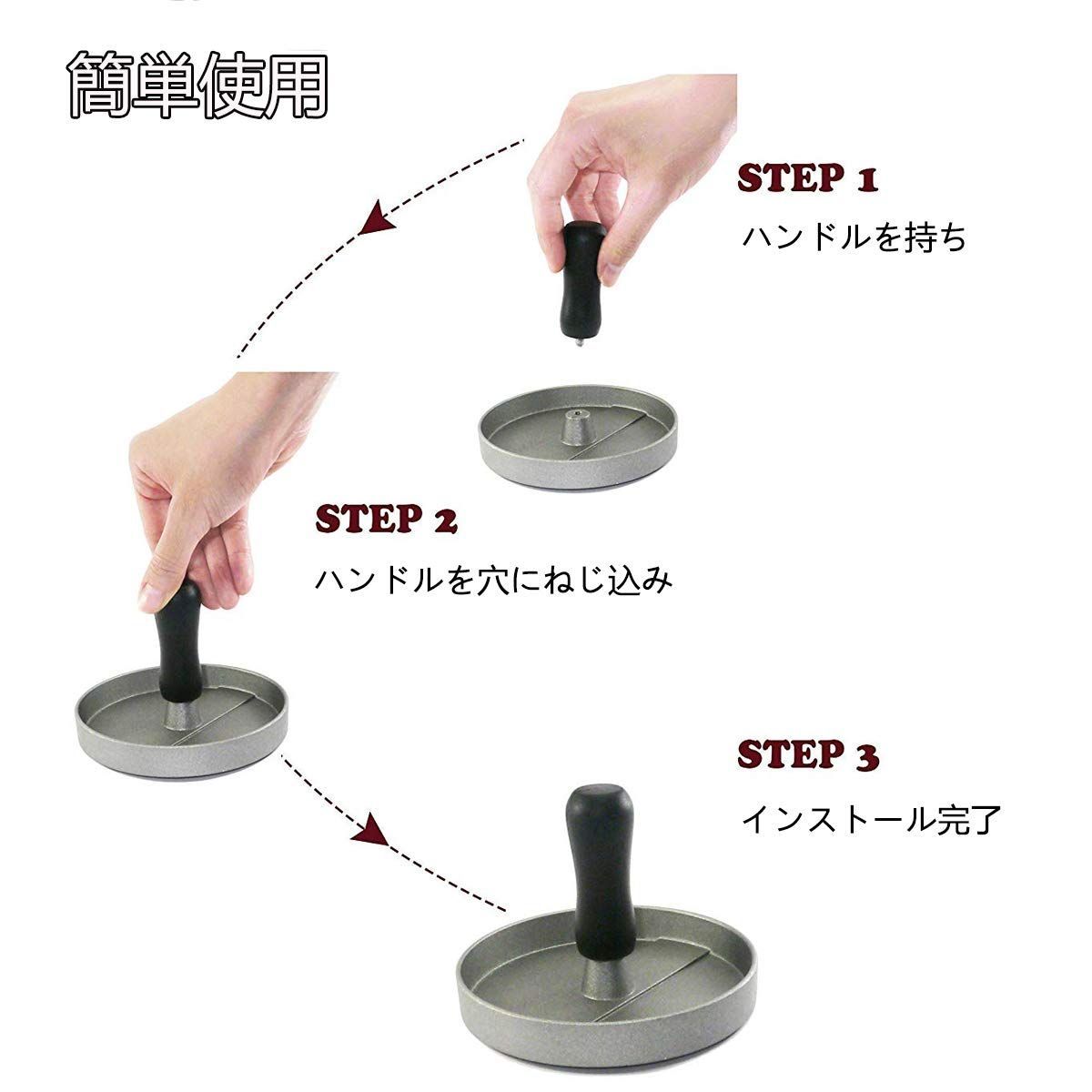 簡単使用

STEP 1
ハンドルを持ち

STEP 2
ハンドルを穴にねじ込み

STEP 3
インストール完了