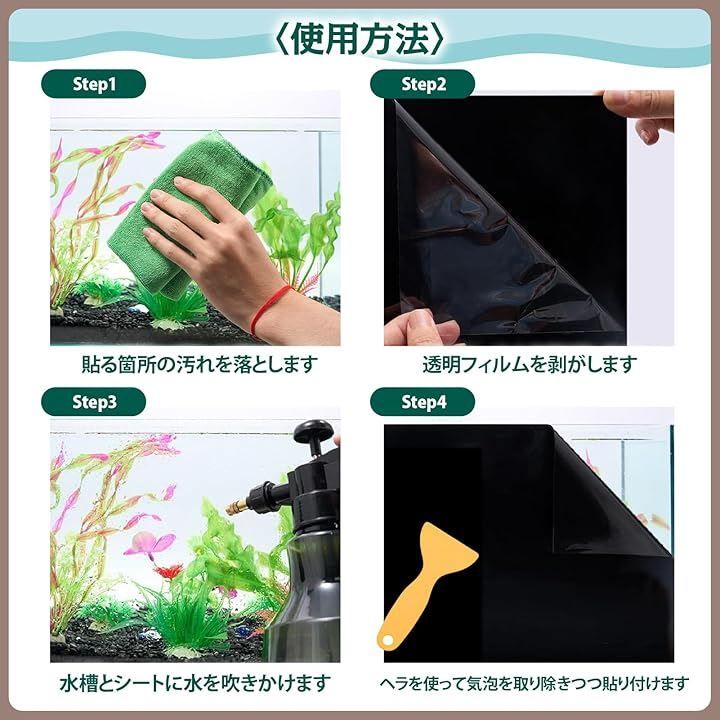 〈使用方法〉

Step1

貼る箇所の汚れを落とします

Step2

透明フィルムを剥がします

Step3

水槽とシートに水を吹きかけます

Step4

ヘラを使って気泡を取り除きつつ貼り付けます