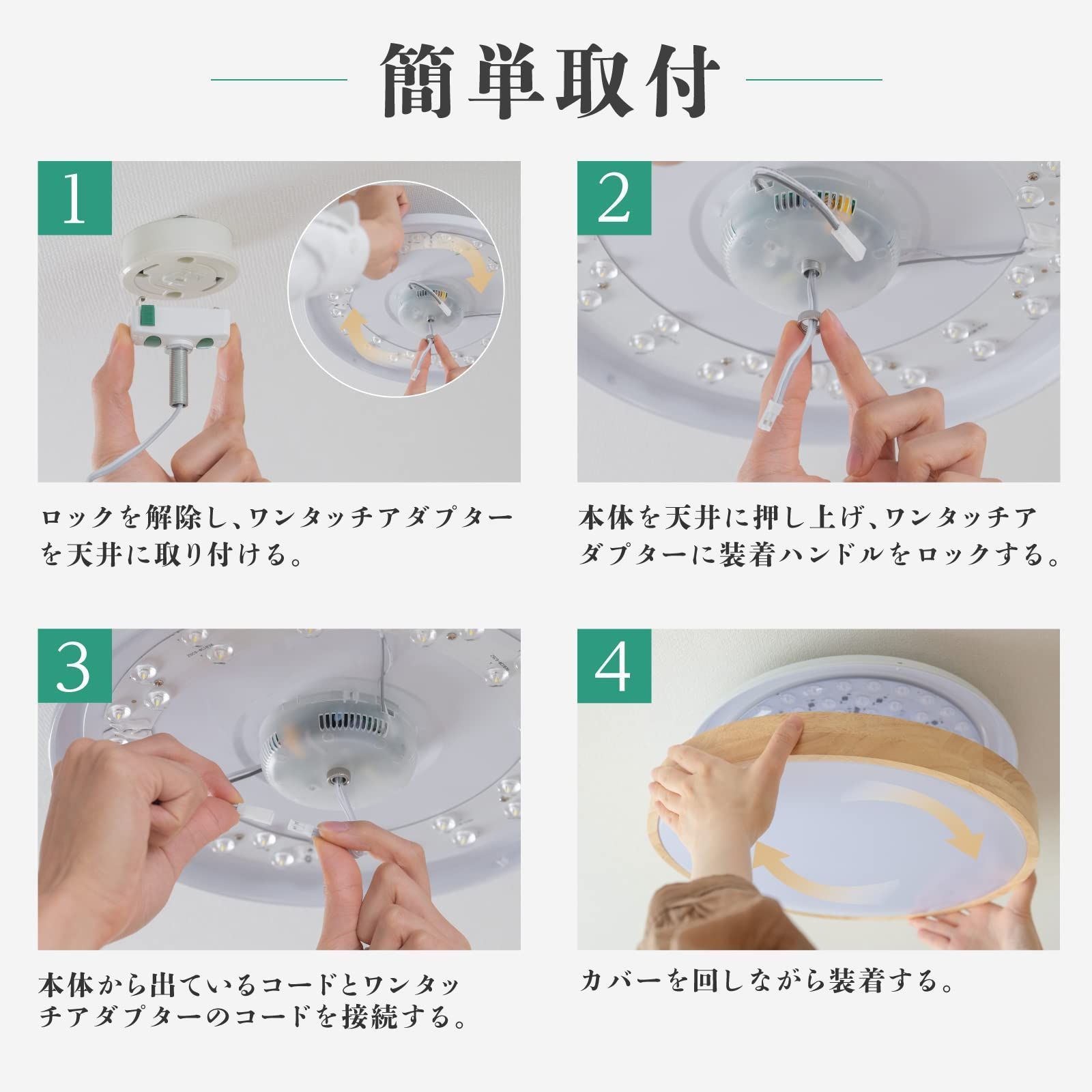 簡単取付

1

ロックを解除し、ワンタッチアダプターを天井に取り付ける。

2

本体を天井に押し上げ、ワンタッチアダプターに装着ハンドルをロックする。

3

本体から出ているコードとワンタッチアダプターのコードを接続する。

4

カバーを回しながら装着する。