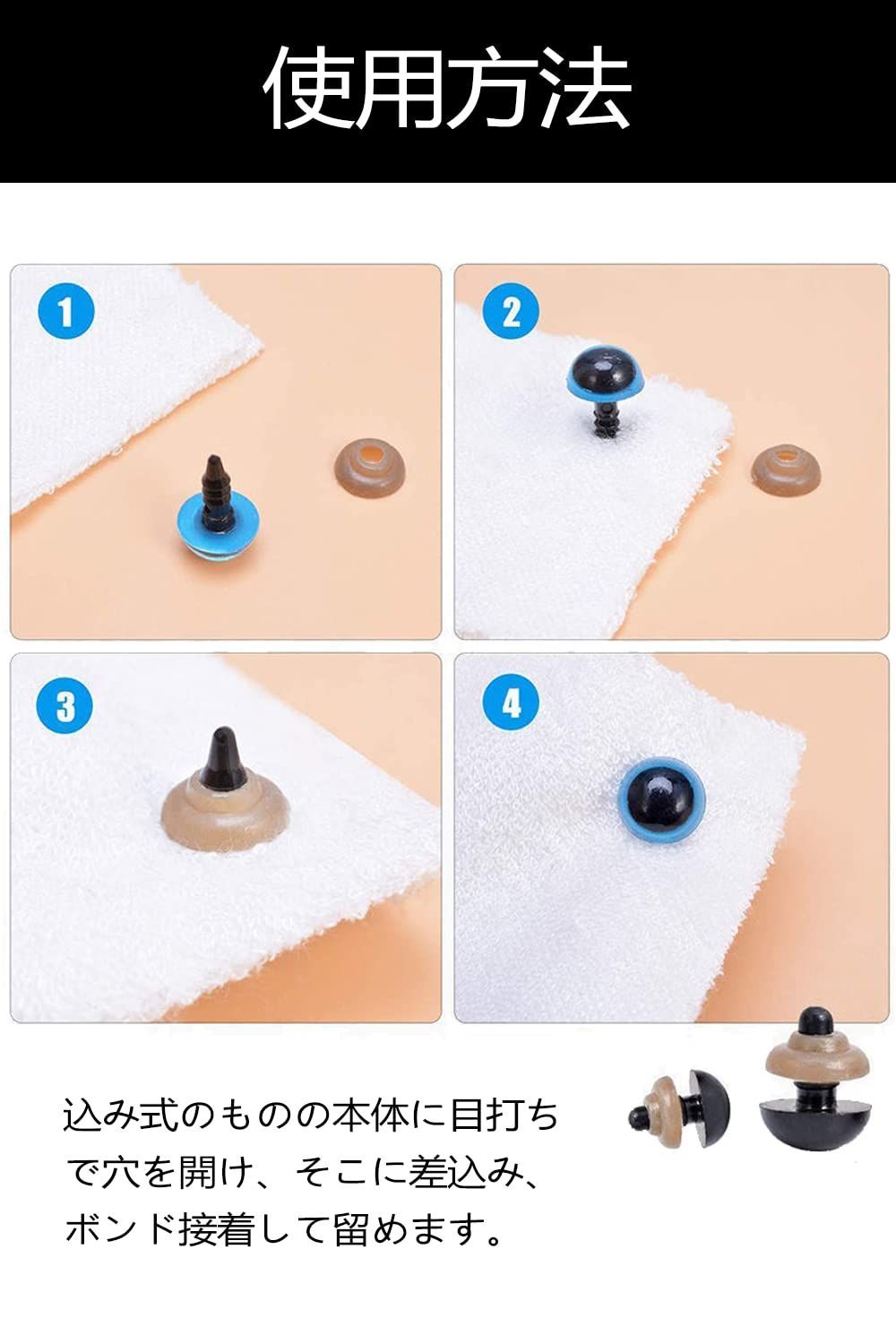 使用方法

1

2

3

4

込み式のものの本体に目打ちで穴を開け、そこに差込み、ボンド接着して留めます。