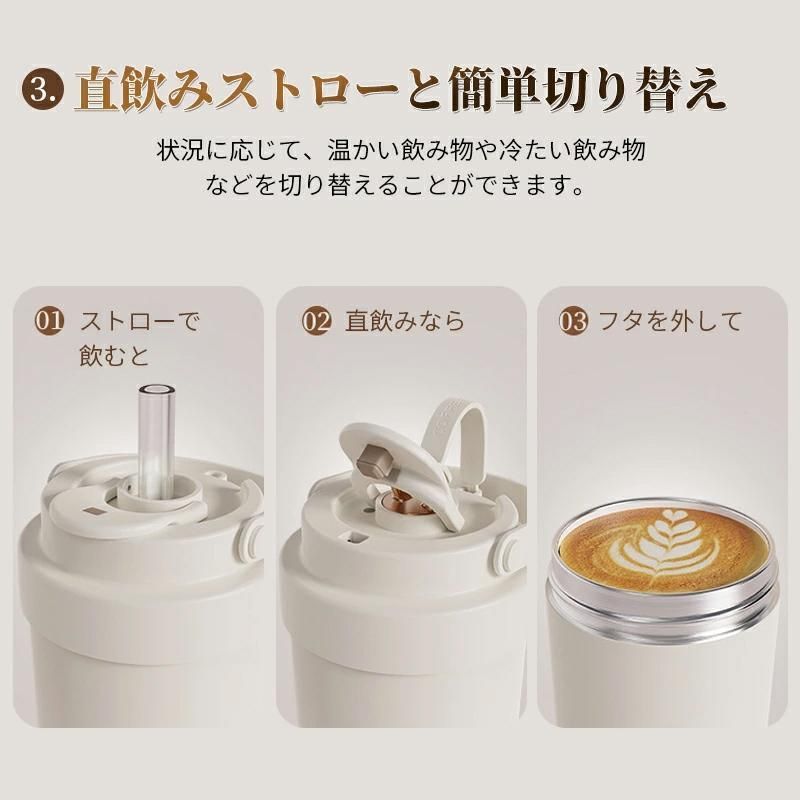 3. 直飲みストローと簡単切り替え

状況に応じて、温かい飲み物や冷たい飲み物などを切り替えることができます。

01 ストローで飲むと

02 直飲みなら

03 フタを外して