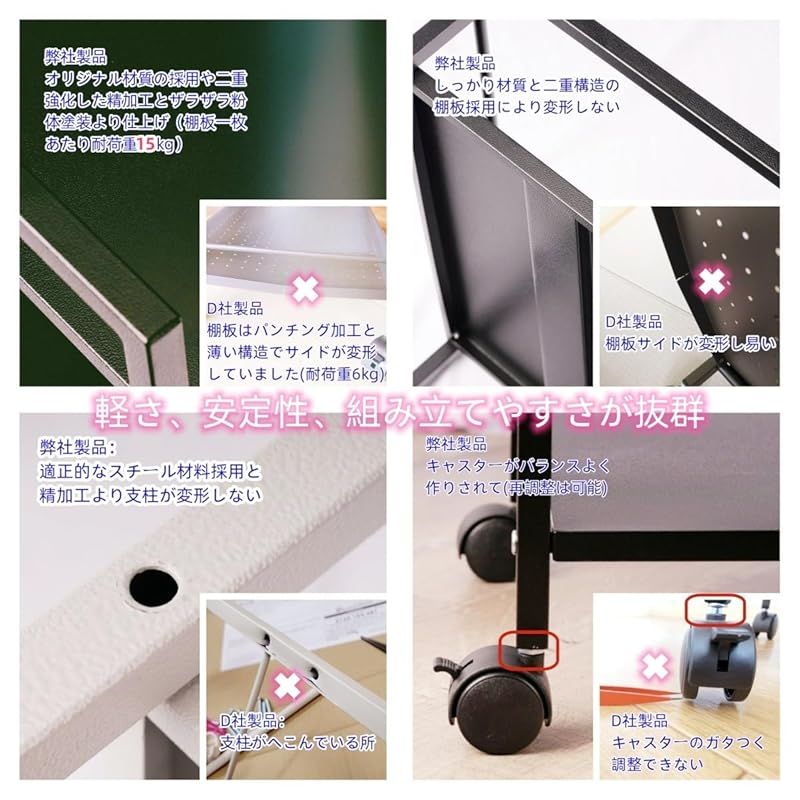 弊社製品
オリジナル材質の採用や二重強化した精加工とザラザラ粉体塗装より仕上げ（棚板一枚あたり耐荷重15kg）

D社製品
棚板はパンチング加工と薄い構造でサイドが変形していました(耐荷重6kg)

弊社製品
しっかり材質と二重構造の棚板採用により変形しない

D社製品
棚板サイドが変形し易い

軽さ、安定性、組み立てやすさが抜群

弊社製品：
適正的なスチール材料採用と精加工より支柱が変形しない

D社製品：
支柱がへこんでいる所

弊社製品
キャスターがバランスよく作りされて(再調整は可能)

D社製品
キャスターのガタつく調整できない