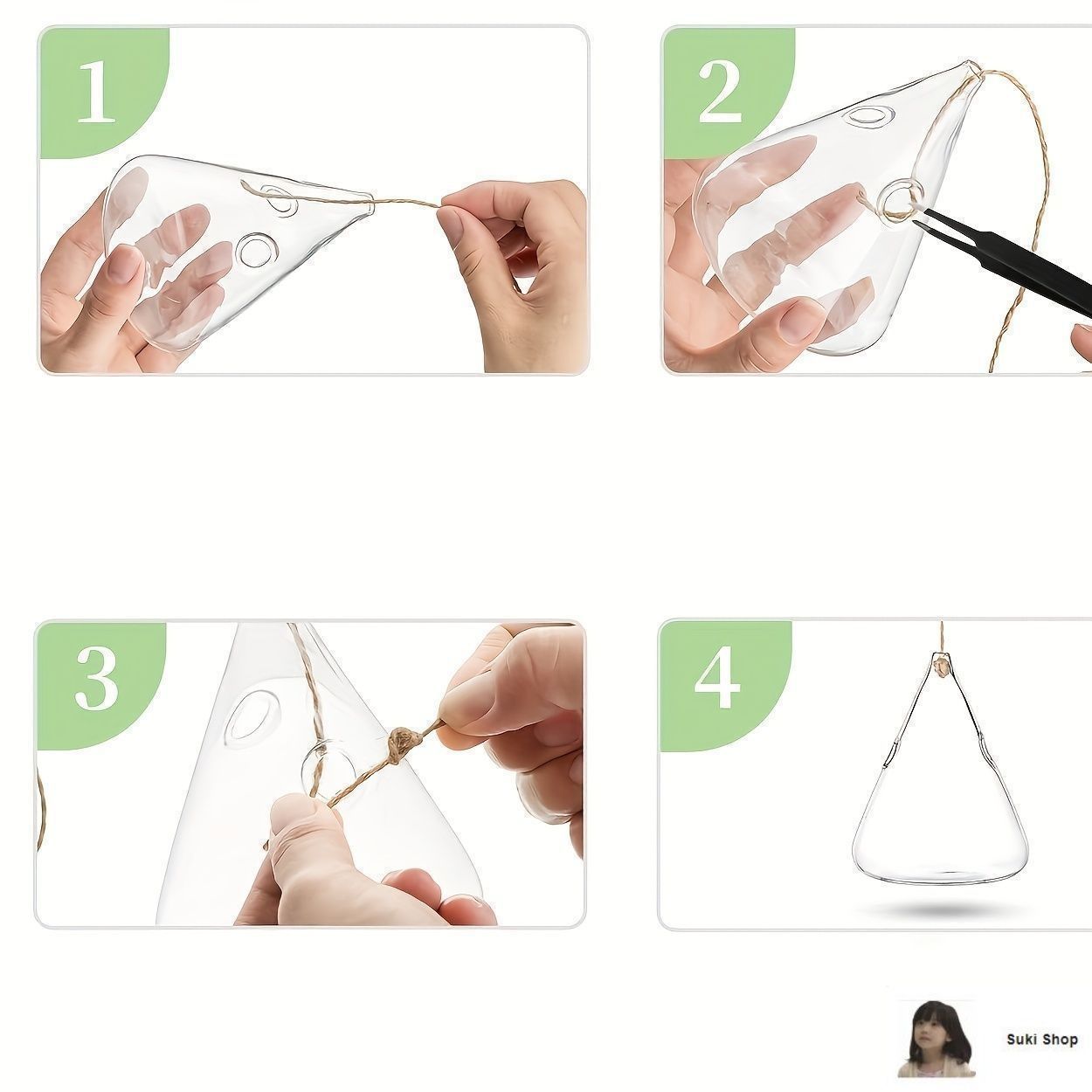 1

2

3

4

Suki Shop