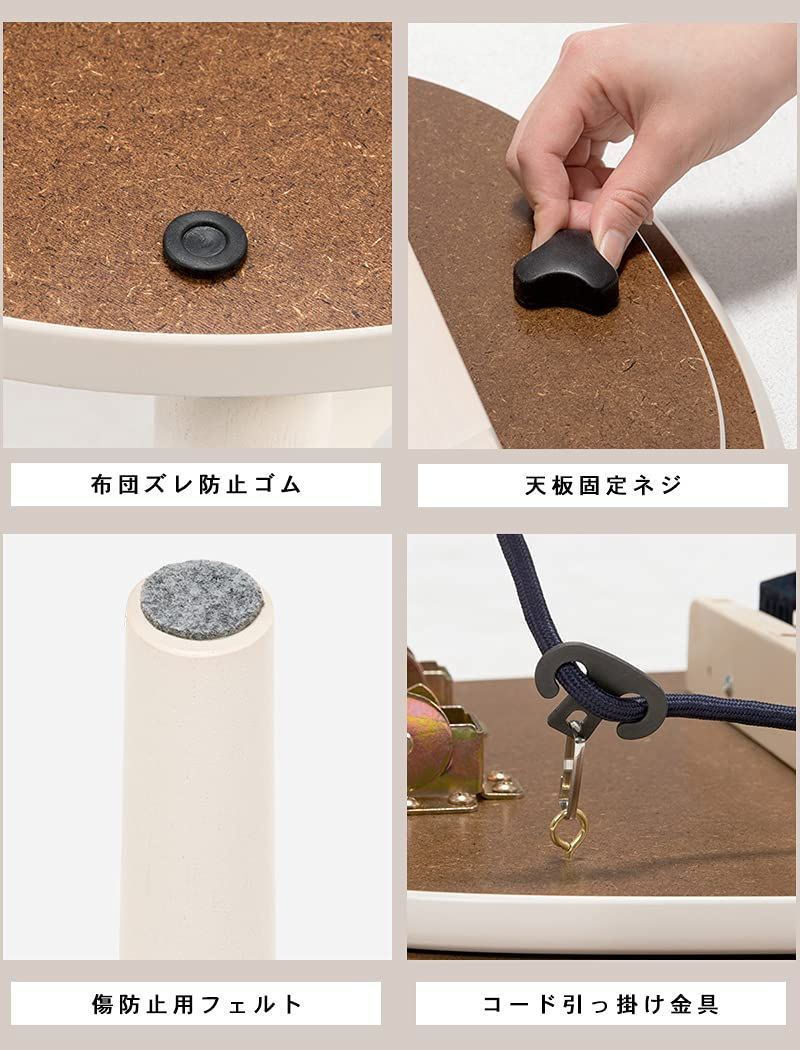 布団ズレ防止ゴム

天板固定ネジ

傷防止用フェルト

コード引っ掛け金具